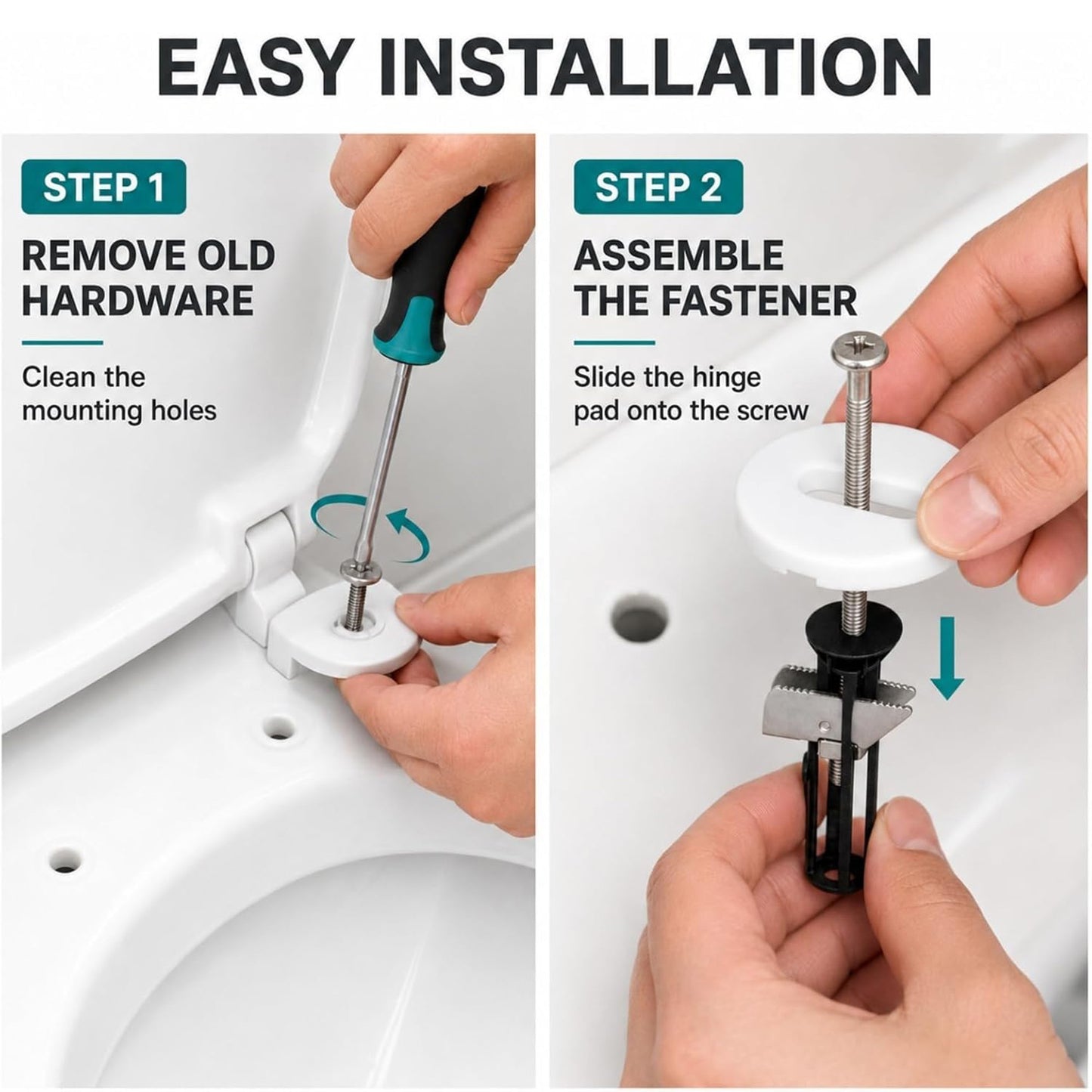 EASY INSTALLATION

STEP 1

REMOVE OLD HARDWARE

Clean the mounting holes

STEP 2

ASSEMBLE THE FASTENER

Slide the hinge pad onto the screw