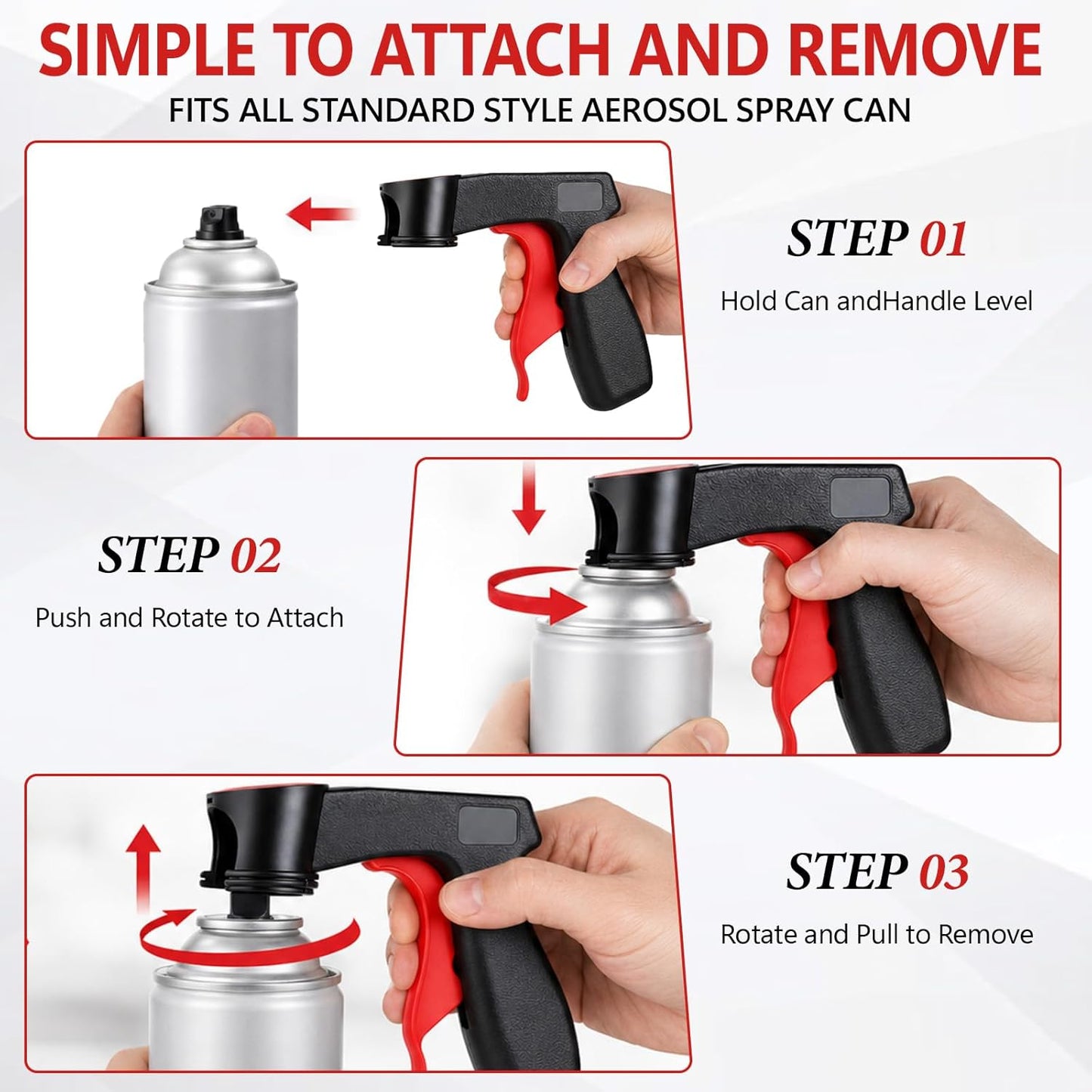 SIMPLE TO ATTACH AND REMOVE

FITS ALL STANDARD STYLE AEROSOL SPRAY CAN

STEP 01

Hold Can andHandle Level

STEP 02

Push and Rotate to Attach

STEP 03

Rotate and Pull to Remove