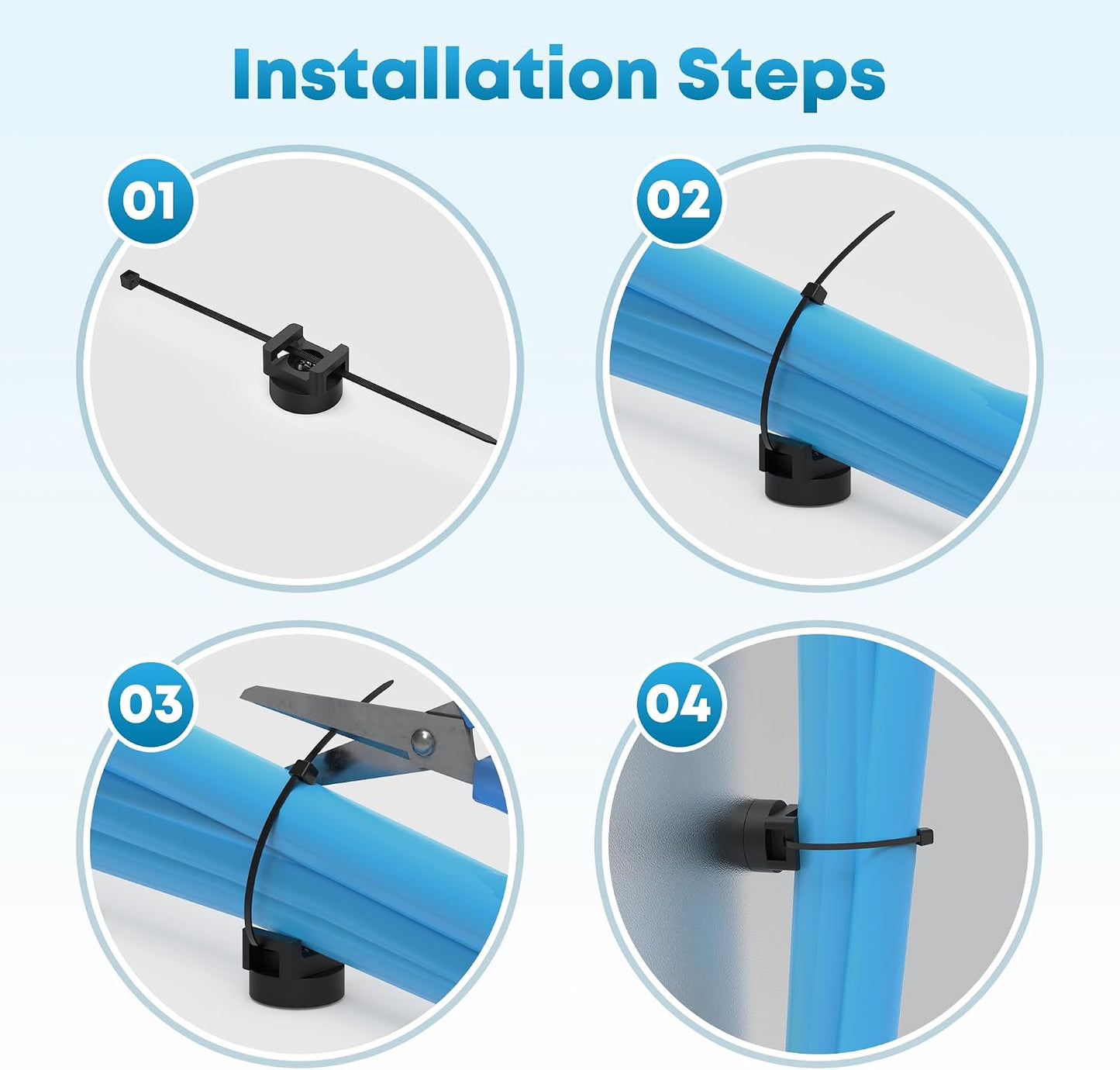 Installation Steps

01

02

03

04