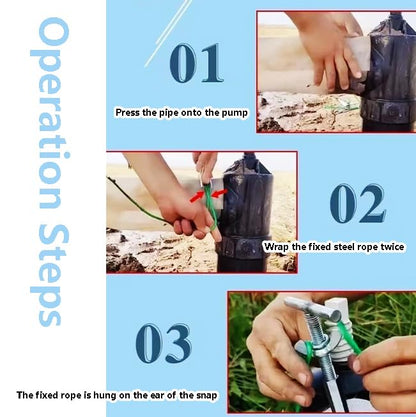 Operation Steps

01

Press the pipe onto the pump

02

Wrap the fixed steel rope twice

03

The fixed rope is hung on the ear of the snap