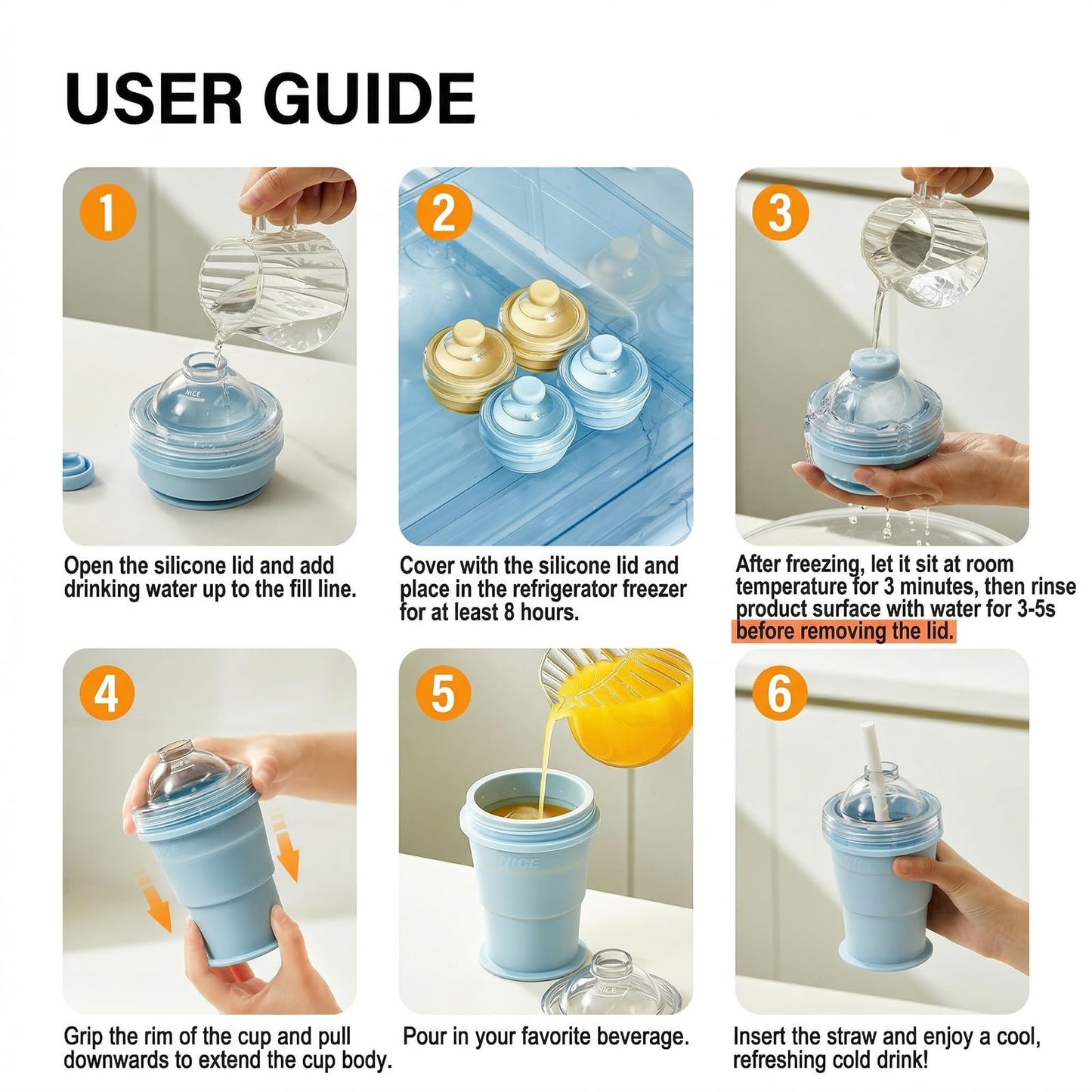 USER GUIDE

1

NICE

Open the silicone lid and add drinking water up to the fill line.

2

Cover with the silicone lid and place in the refrigerator freezer for at least 8 hours.

3

After freezing, let it sit at room temperature for 3 minutes, then rinse product surface with water for 3-5s before removing the lid.

4

NICE

Grip the rim of the cup and pull downwards to extend the cup body.

5

NICE

NICE

Pour in your favorite beverage.

6

NICE

Insert the straw and enjoy a cool, refreshing cold drink!