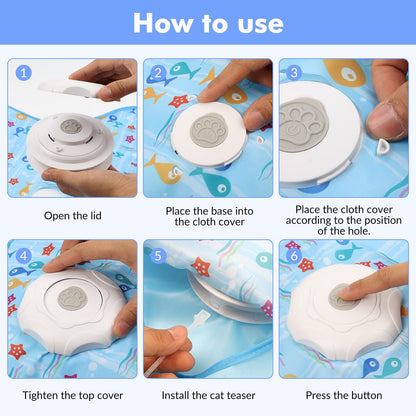 How to use

1
Open the lid

2
Place the base into the cloth cover

3
Place the cloth cover according to the position of the hole.

4
Tighten the top cover

5
Install the cat teaser

6
Press the button