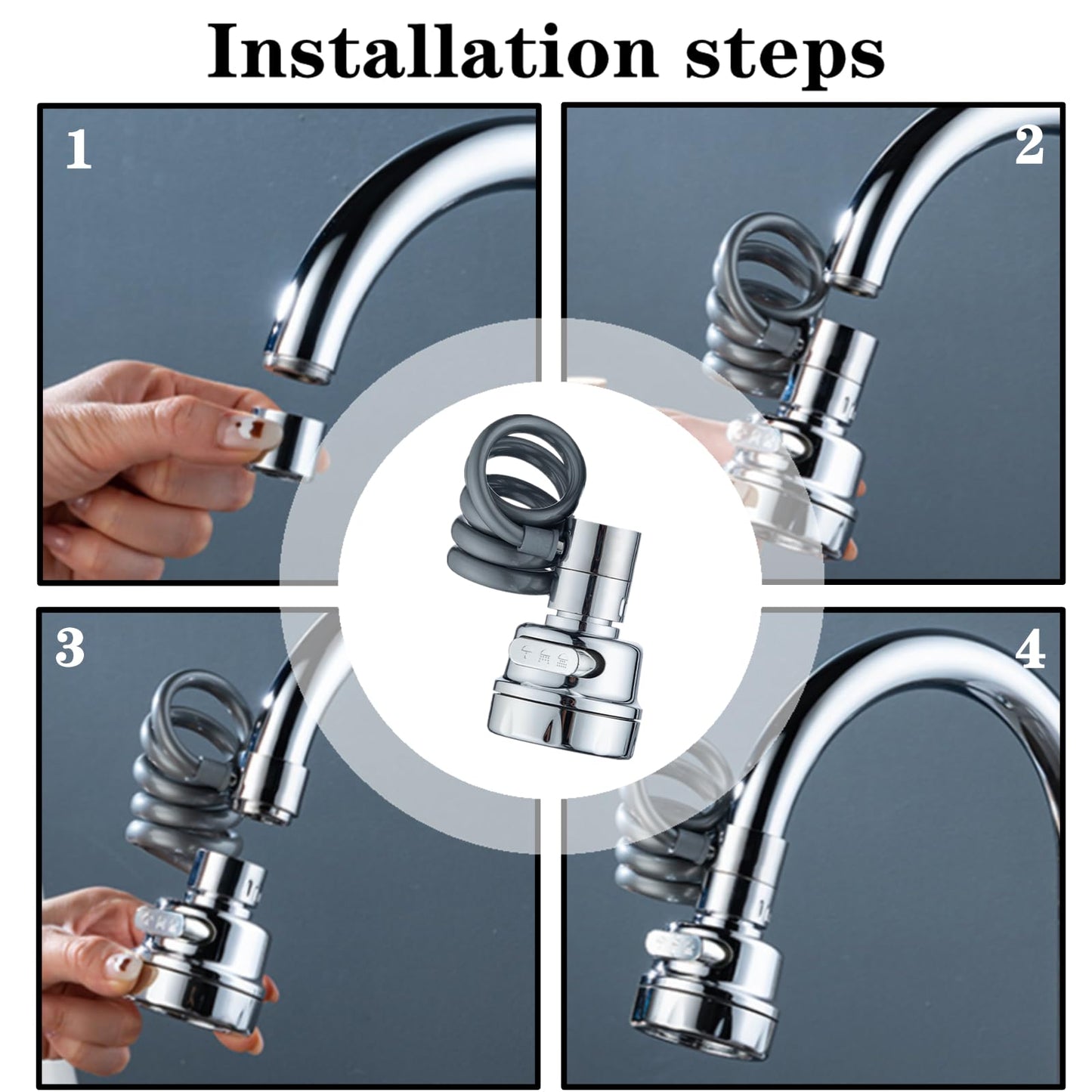 Installation steps

1

2

3

4