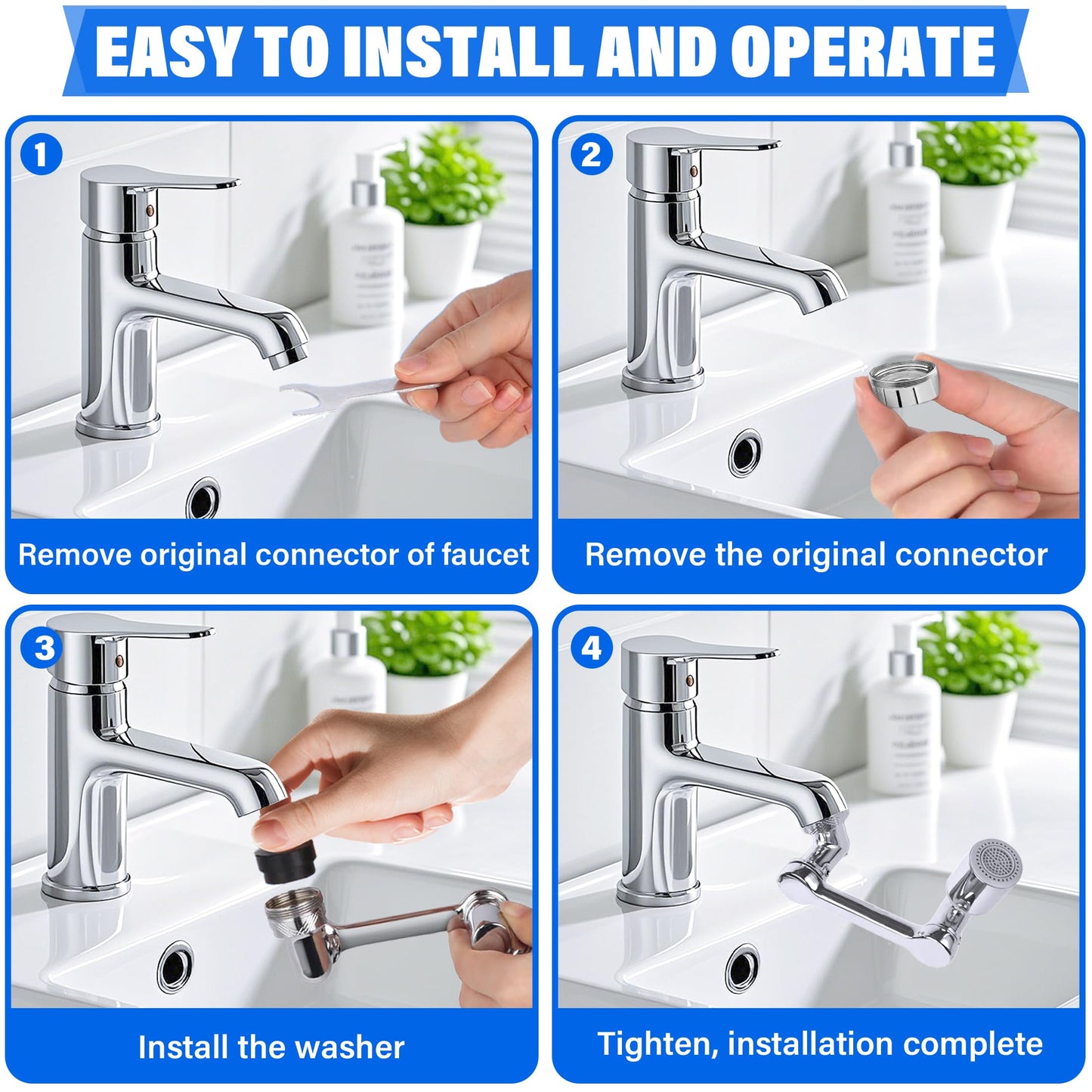 EASY TO INSTALL AND OPERATE

1
Remove original connector of faucet

2
Remove the original connector

3
Install the washer

4
Tighten, installation complete