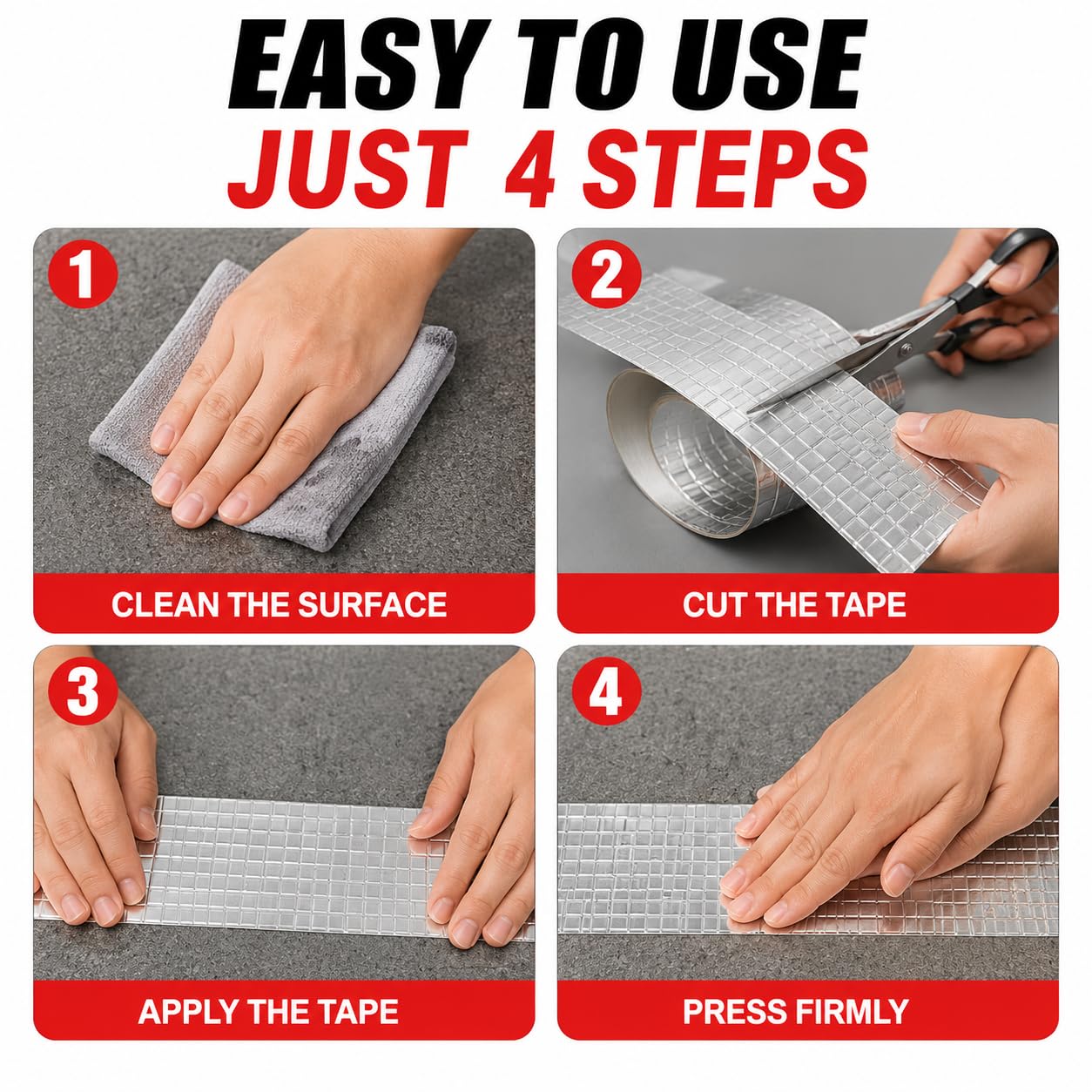 EASY TO USE
JUST 4 STEPS

1
CLEAN THE SURFACE

2
CUT THE TAPE

3
APPLY THE TAPE

4
PRESS FIRMLY