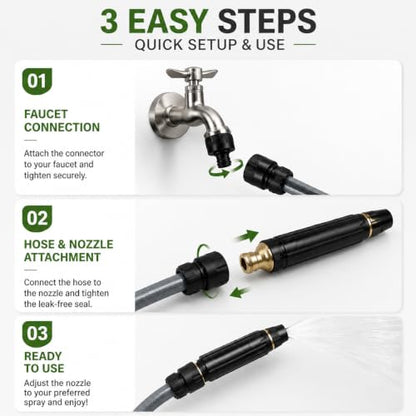 3 EASY STEPS
QUICK SETUP & USE

01
FAUCET CONNECTION
Attach the connector to your faucet and tighten securely.

02
HOSE & NOZZLE ATTACHMENT
Connect the hose to the nozzle and tighten the leak-free seal.

03
READY TO USE
Adjust the nozzle to your preferred spray and enjoy!