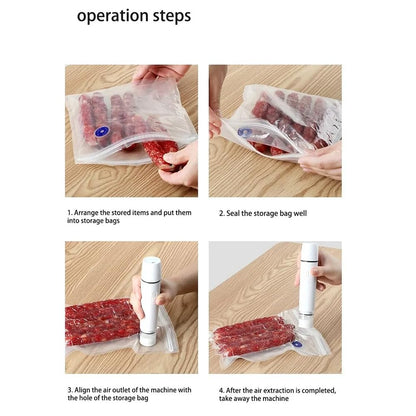 operation steps

1. Arrange the stored items and put them into storage bags

2. Seal the storage bag well

3. Align the air outlet of the machine with the hole of the storage bag

4. After the air extraction is completed, take away the machine