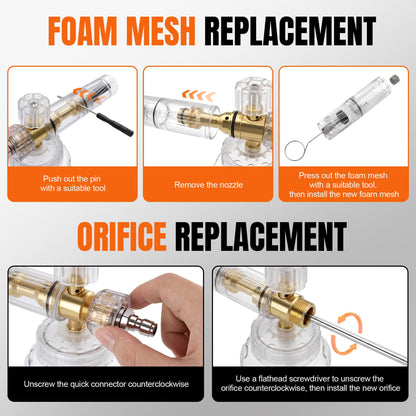 FOAM MESH REPLACEMENT

Push out the pin with a suitable tool

Remove the nozzle

Press out the foam mesh with a suitable tool. then install the new foam mesh

ORIFICE REPLACEMENT

Unscrew the quick connector counterclockwise

Use a flathead screwdriver to unscrew the orifice counterclockwise, then install the new orifice