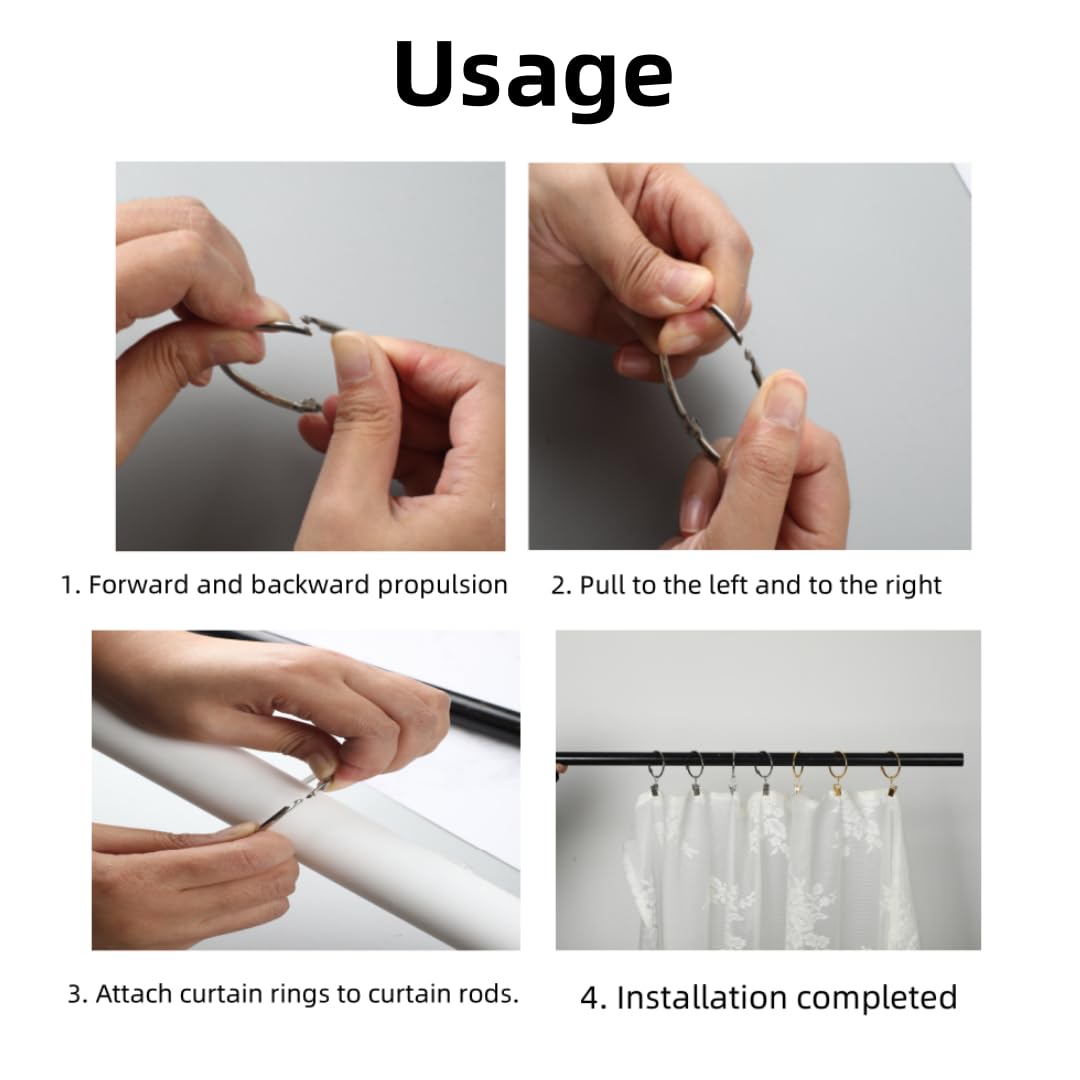 Usage

1. Forward and backward propulsion

2. Pull to the left and to the right

3. Attach curtain rings to curtain rods.

4. Installation completed