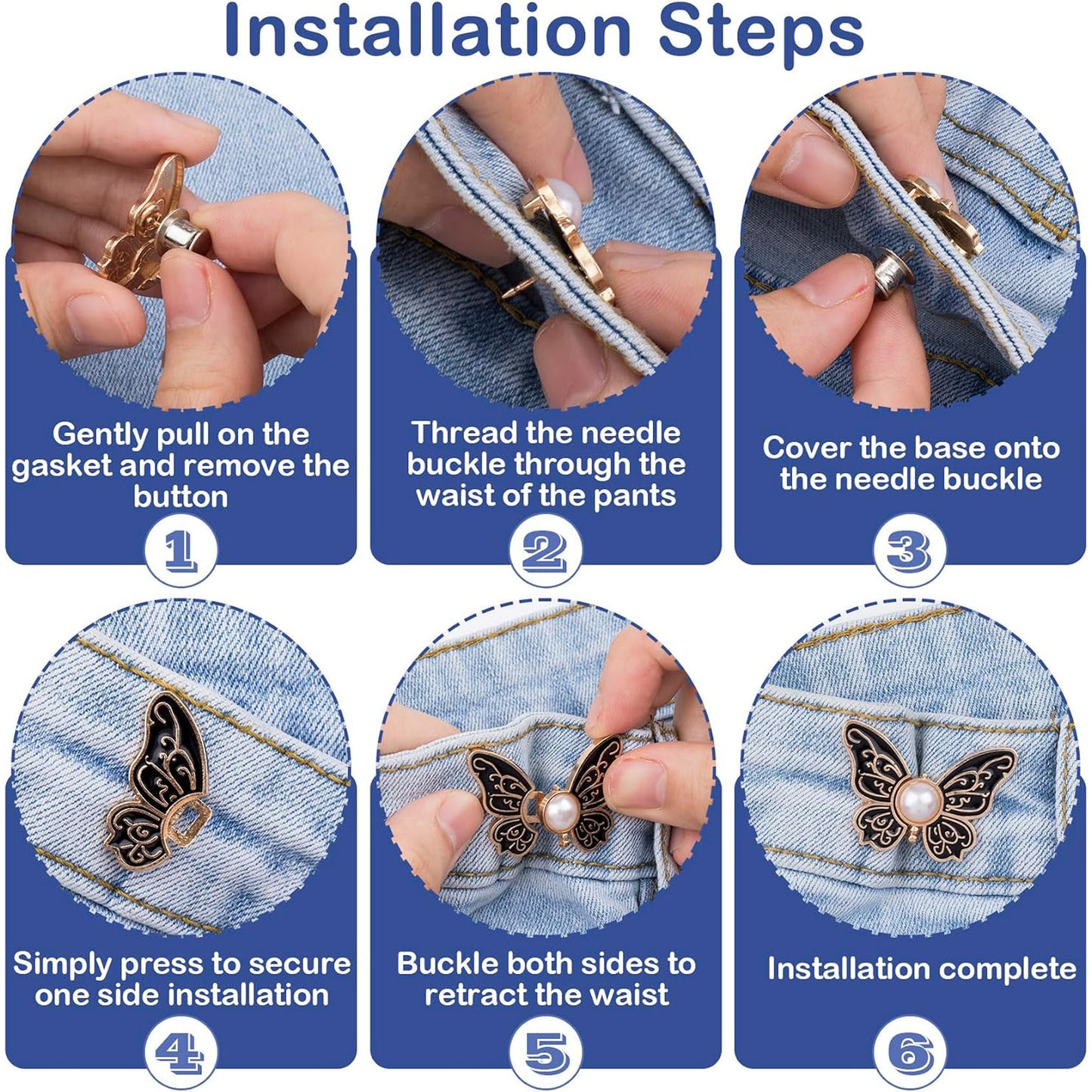 Installation Steps

Gently pull on the gasket and remove the button

1

Thread the needle buckle through the waist of the pants

2

Cover the base onto the needle buckle

3

Simply press to secure one side installation

4

Buckle both sides to retract the waist

5

Installation complete

6