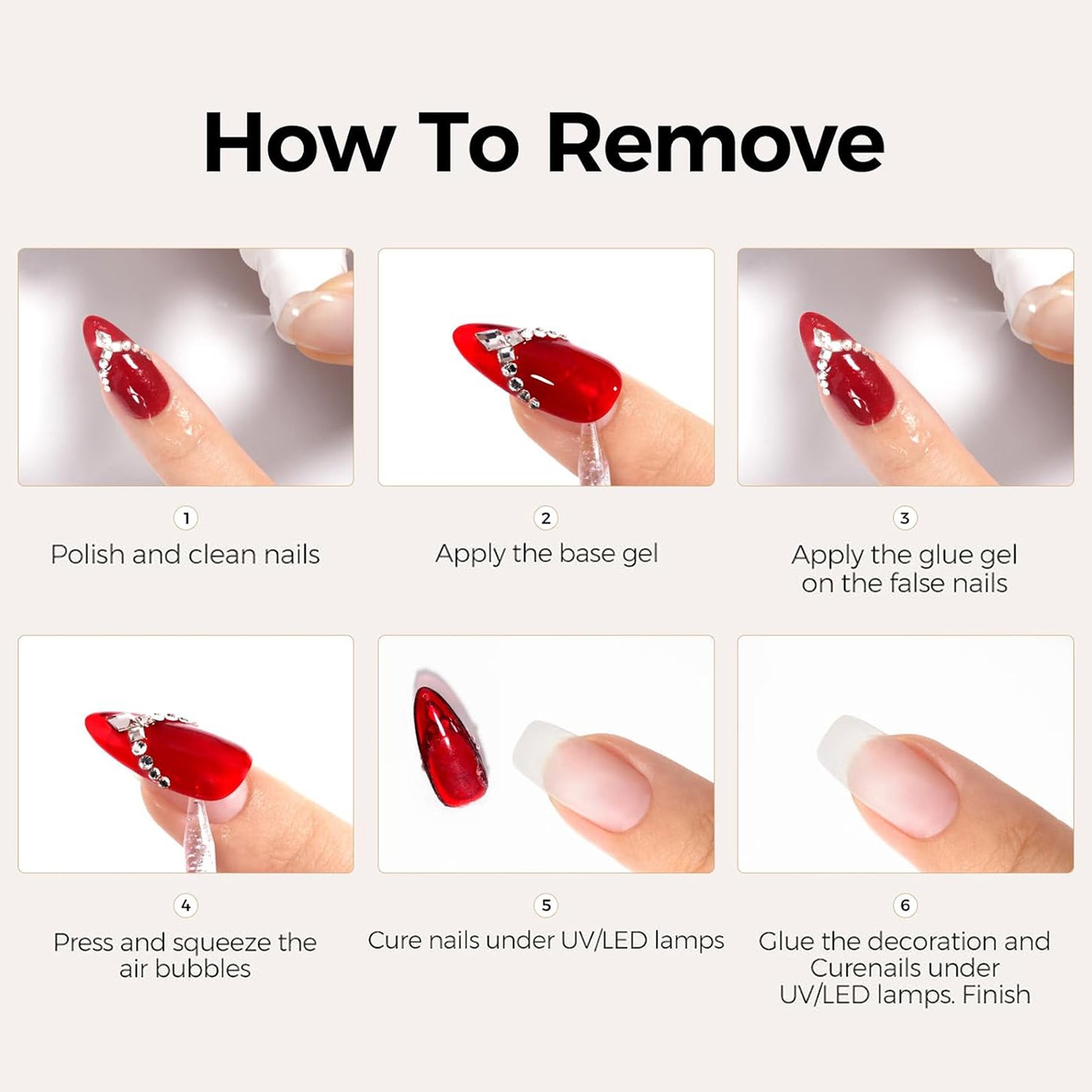 How To Remove

1
Polish and clean nails

2
Apply the base gel

3
Apply the glue gel on the false nails

4
Press and squeeze the air bubbles

5
Cure nails under UV/LED lamps

6
Glue the decoration and Curenails under UV/LED lamps. Finish