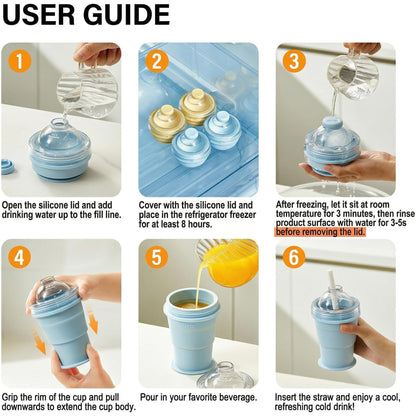 USER GUIDE

1

Open the silicone lid and add drinking water up to the fill line.

2

Cover with the silicone lid and place in the refrigerator freezer for at least 8 hours.

3

After freezing, let it sit at room temperature for 3 minutes, then rinse product surface with water for 3-5s before removing the lid.

4

Grip the rim of the cup and pull downwards to extend the cup body.

5

Pour in your favorite beverage.

6

Insert the straw and enjoy a cool, refreshing cold drink!