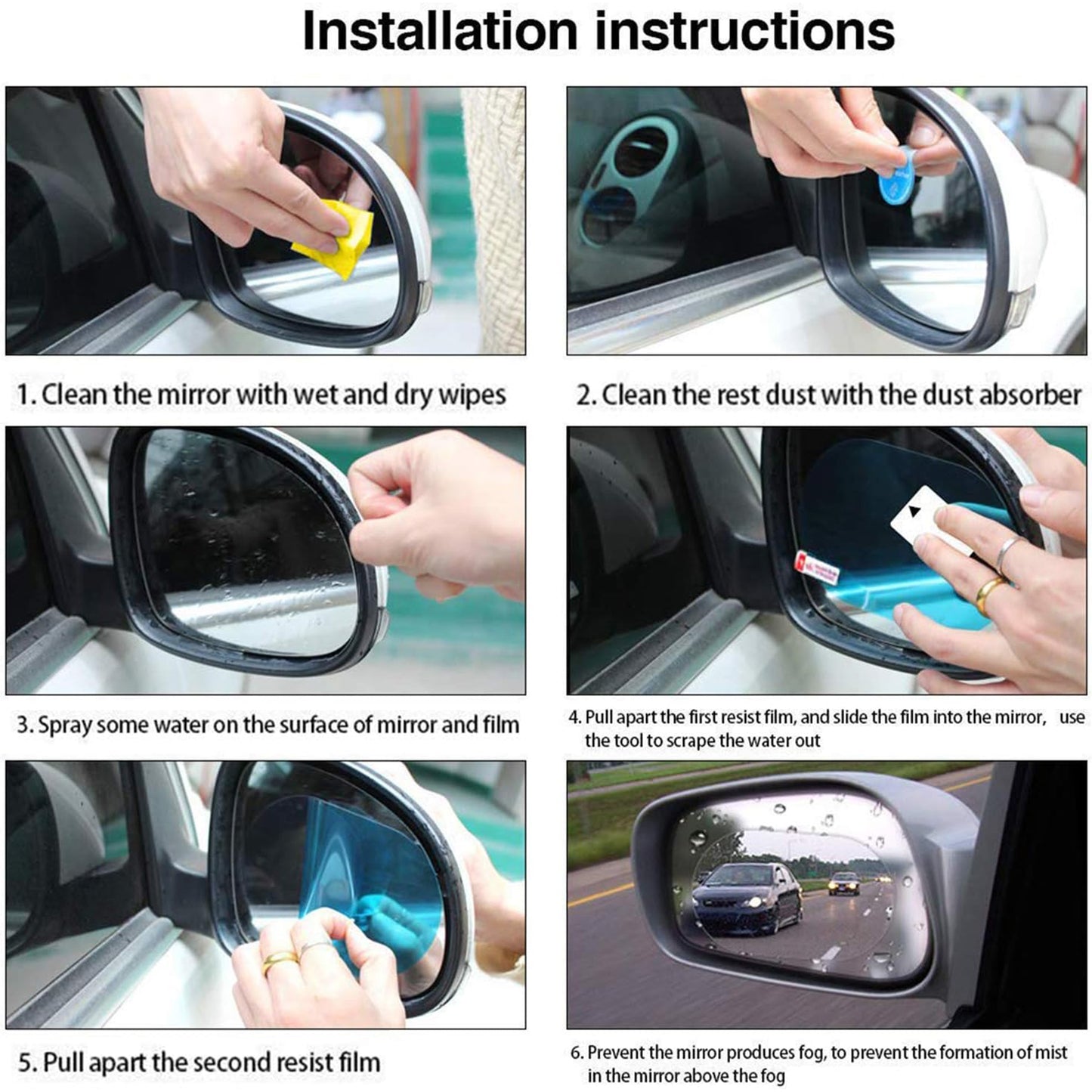 Installation instructions

1. Clean the mirror with wet and dry wipes

2. Clean the rest dust with the dust absorber

3. Spray some water on the surface of mirror and film

4. Pull apart the first resist film, and slide the film into the mirror, use the tool to scrape the water out

5. Pull apart the second resist film

6. Prevent the mirror produces fog, to prevent the formation of mist in the mirror above the fog