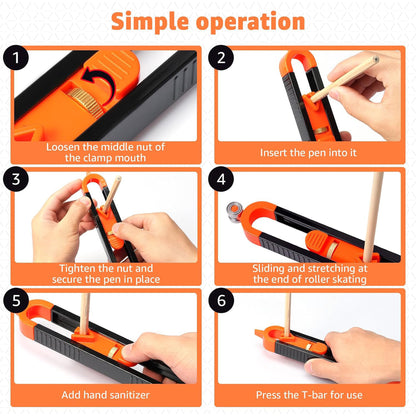 Simple operation

1
Loosen the middle nut of the clamp mouth

2
Insert the pen into it

3
Tighten the nut and secure the pen in place

4
Sliding and stretching at the end of roller skating

5
Add hand sanitizer

6
Press the T-bar for use