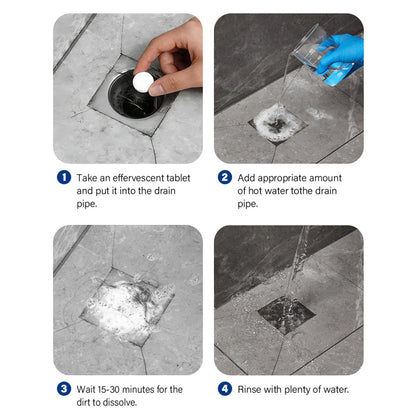 1 Take an effervescent tablet and put it into the drain pipe.

2 Add appropriate amount of hot water tothe drain pipe.

3 Wait 15-30 minutes for the dirt to dissolve.

4 Rinse with plenty of water.