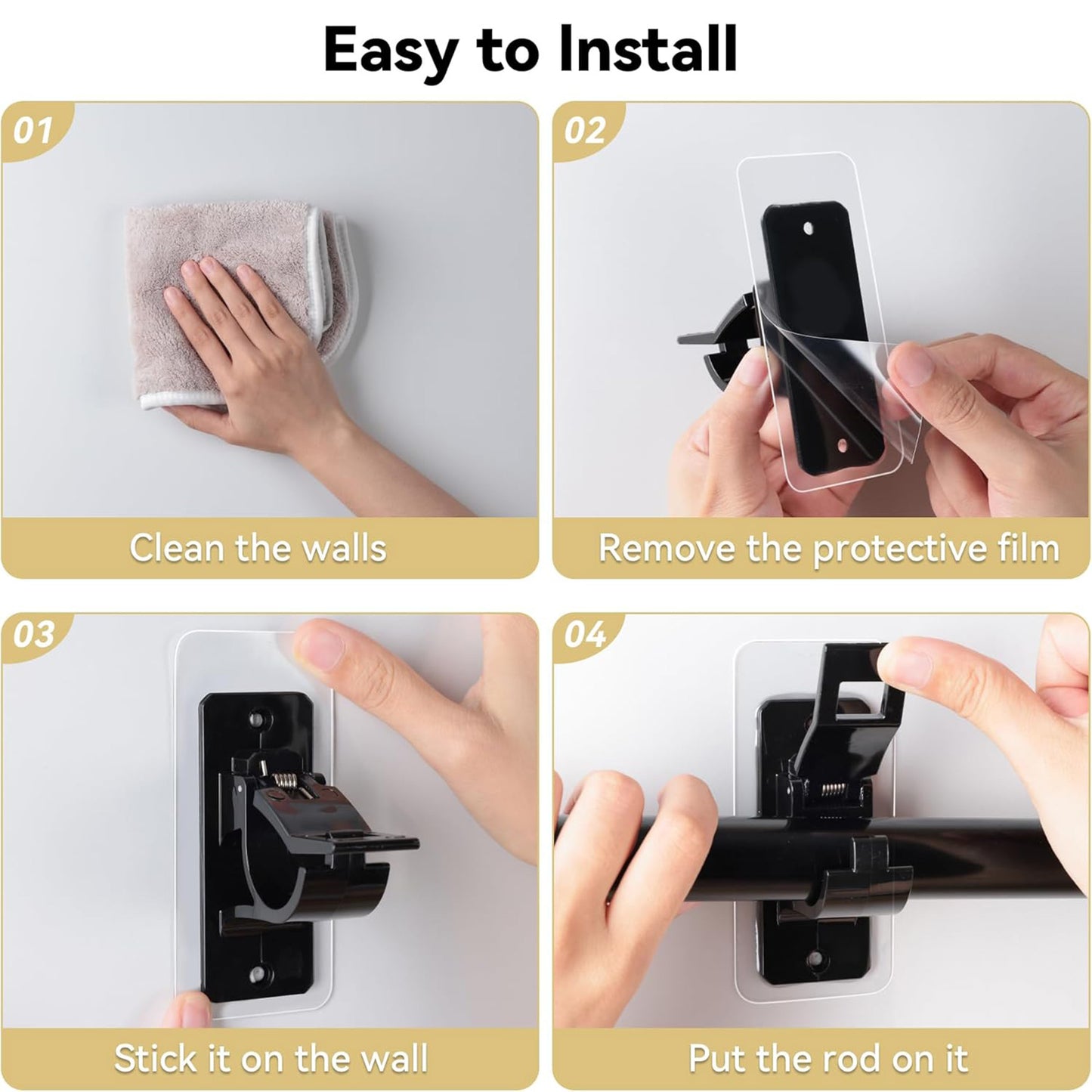 Easy to Install

01

Clean the walls

02

Remove the protective film

03

Stick it on the wall

04

Put the rod on it