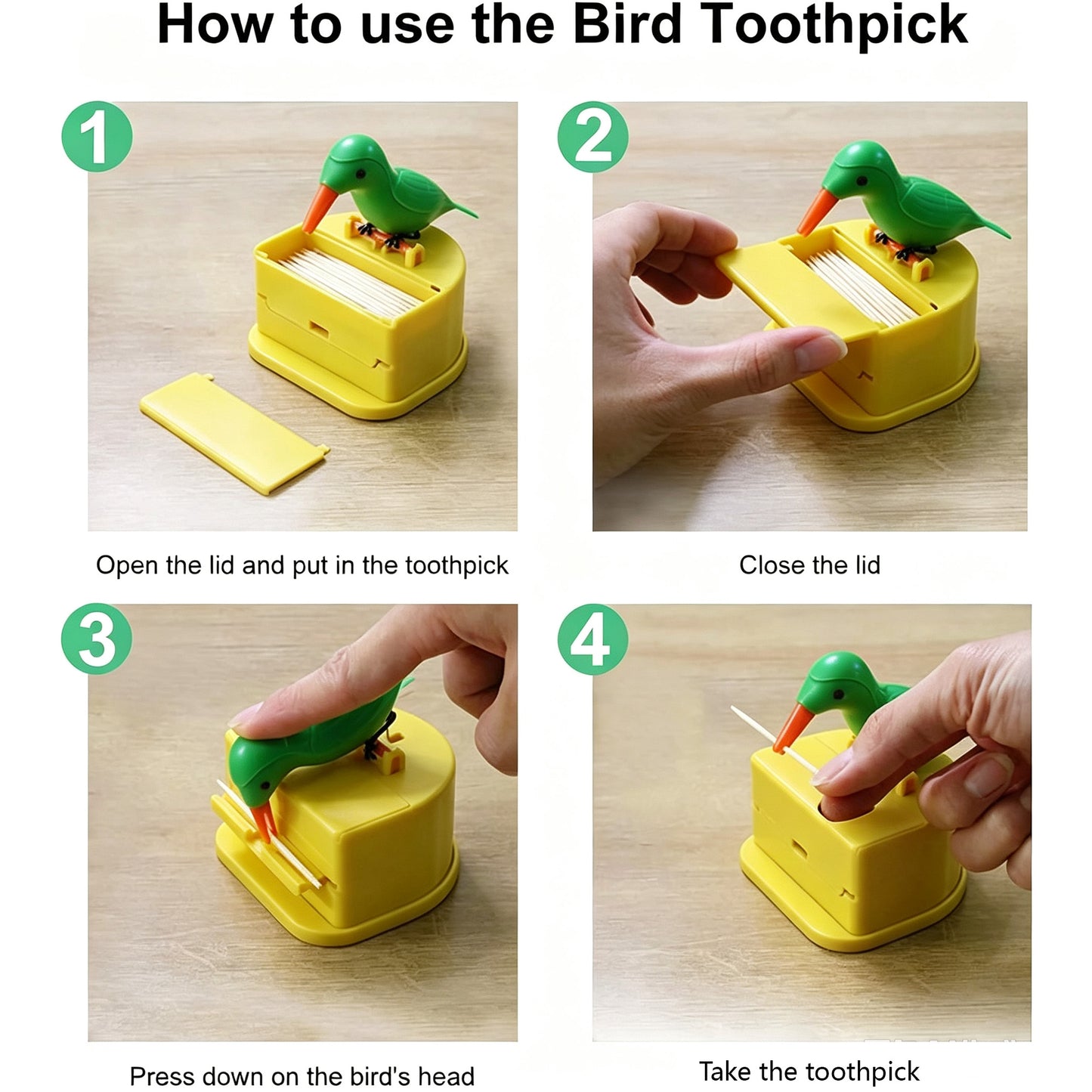 How to use the Bird Toothpick

1

Open the lid and put in the toothpick

2

Close the lid

3

Press down on the bird's head

4

Take the toothpick