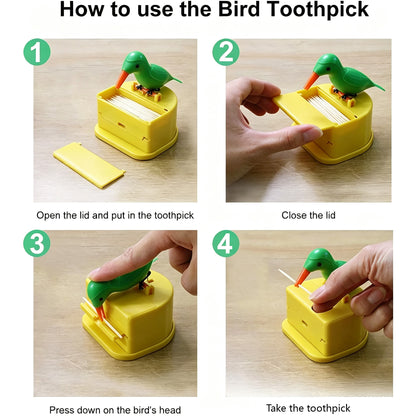 How to use the Bird Toothpick

1

Open the lid and put in the toothpick

2

Close the lid

3

Press down on the bird's head

4

Take the toothpick