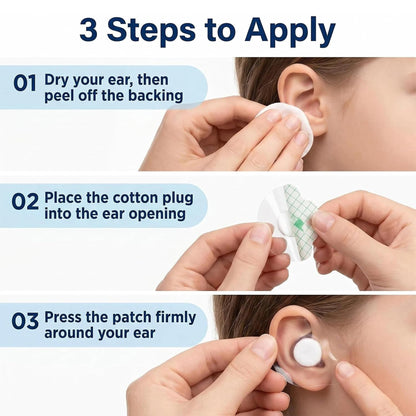 3 Steps to Apply

01 Dry your ear, then peel off the backing

02 Place the cotton plug into the ear opening

03 Press the patch firmly around your ear