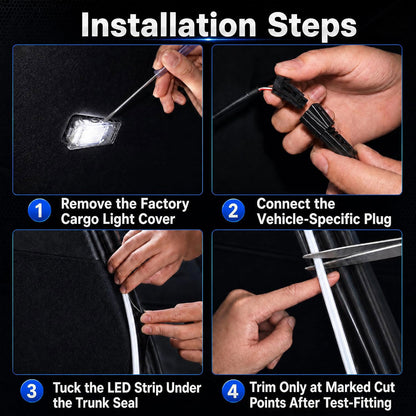 Installation Steps

1 Remove the Factory Cargo Light Cover

2 Connect the Vehicle-Specific Plug

3 Tuck the LED Strip Under the Trunk Seal

4 Trim Only at Marked Cut Points After Test-Fitting