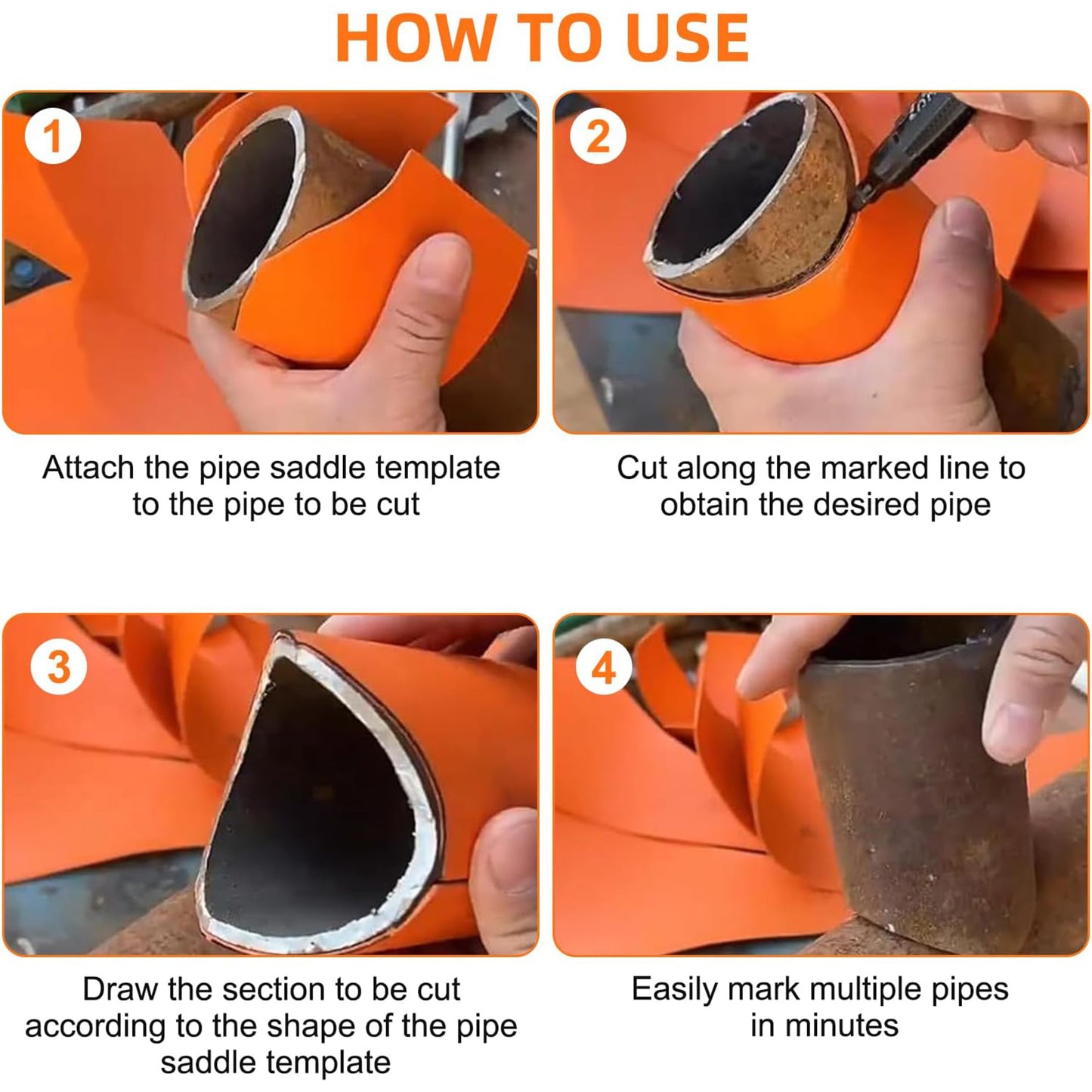 HOW TO USE

1

Attach the pipe saddle template to the pipe to be cut

2

Cut along the marked line to obtain the desired pipe

3

Draw the section to be cut according to the shape of the pipe saddle template

4

Easily mark multiple pipes in minutes