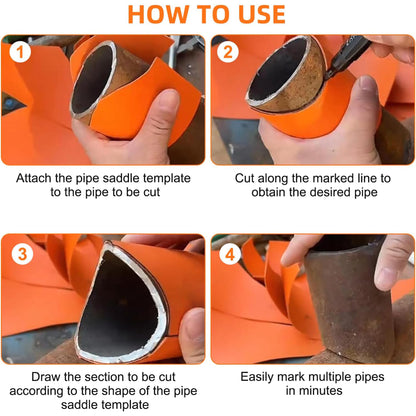 HOW TO USE

1

Attach the pipe saddle template to the pipe to be cut

2

Cut along the marked line to obtain the desired pipe

3

Draw the section to be cut according to the shape of the pipe saddle template

4

Easily mark multiple pipes in minutes