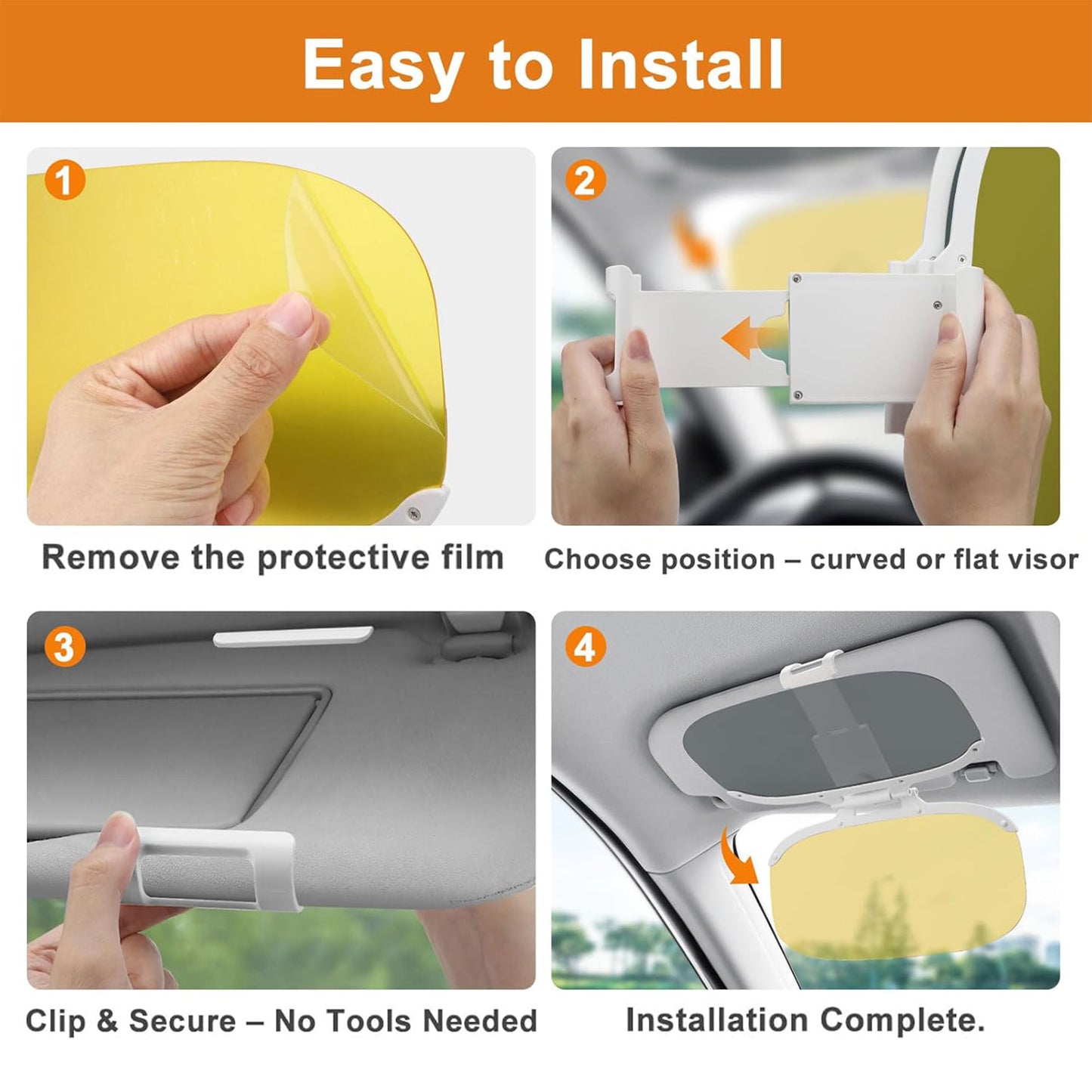 Easy to Install

1

Remove the protective film

2

Choose position – curved or flat visor

3

Clip & Secure – No Tools Needed

4

Installation Complete.