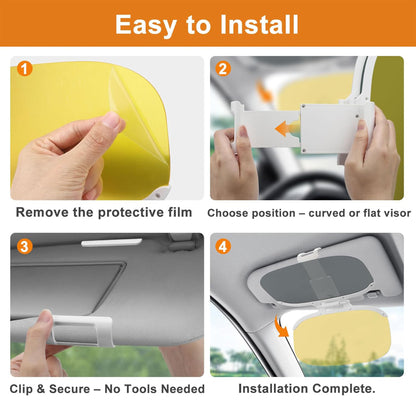 Easy to Install

1

Remove the protective film

2

Choose position – curved or flat visor

3

Clip & Secure – No Tools Needed

4

Installation Complete.