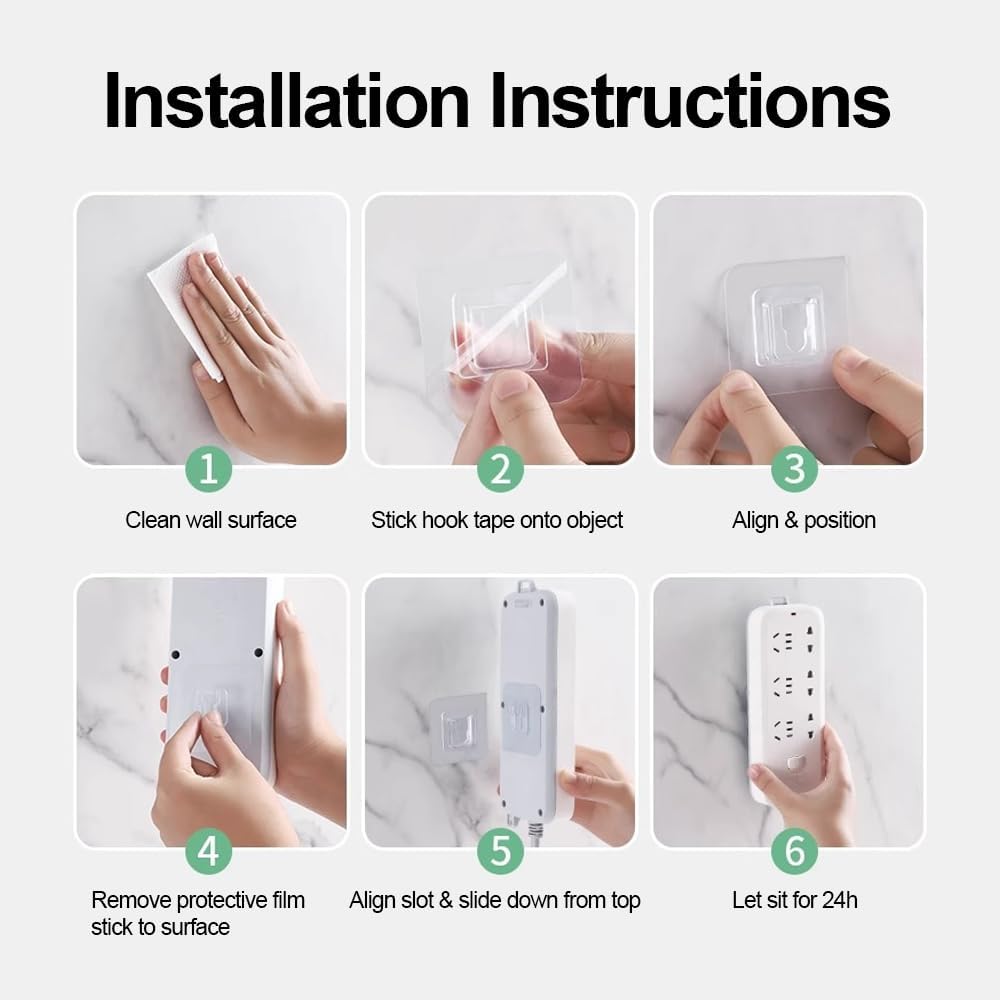 Installation Instructions

1

Clean wall surface

2

Stick hook tape onto object

3

Align & position

4

Remove protective film stick to surface

5

Align slot & slide down from top

6

Let sit for 24h