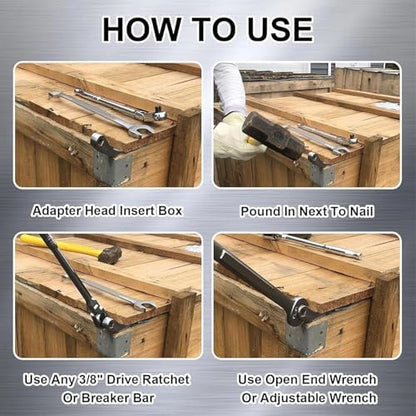 HOW TO USE

Adapter Head Insert Box

Pound In Next To Nail

Use Any 3/8" Drive Ratchet Or Breaker Bar

Use Open End Wrench Or Adjustable Wrench