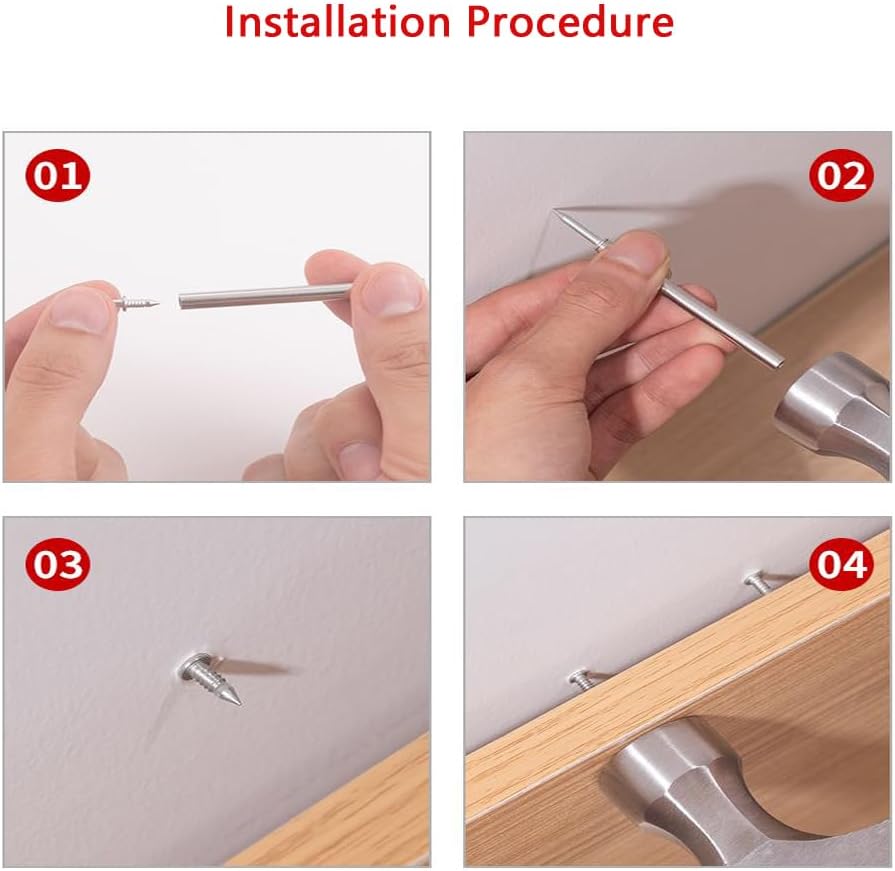 Installation Procedure

01

02

03

04