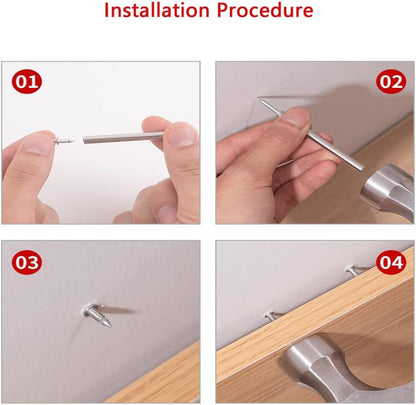 Installation Procedure

01

02

03

04