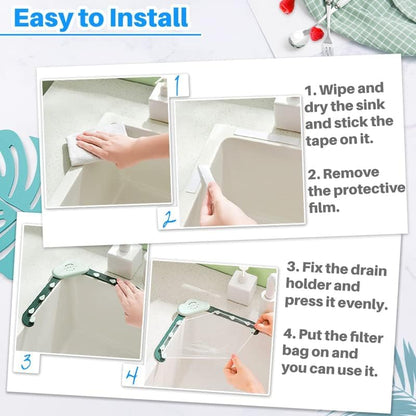 Easy to Install

1

2

1. Wipe and dry the sink and stick the tape on it.

2. Remove the protective film.

3

4

3. Fix the drain holder and press it evenly.

4. Put the filter bag on and you can use it.