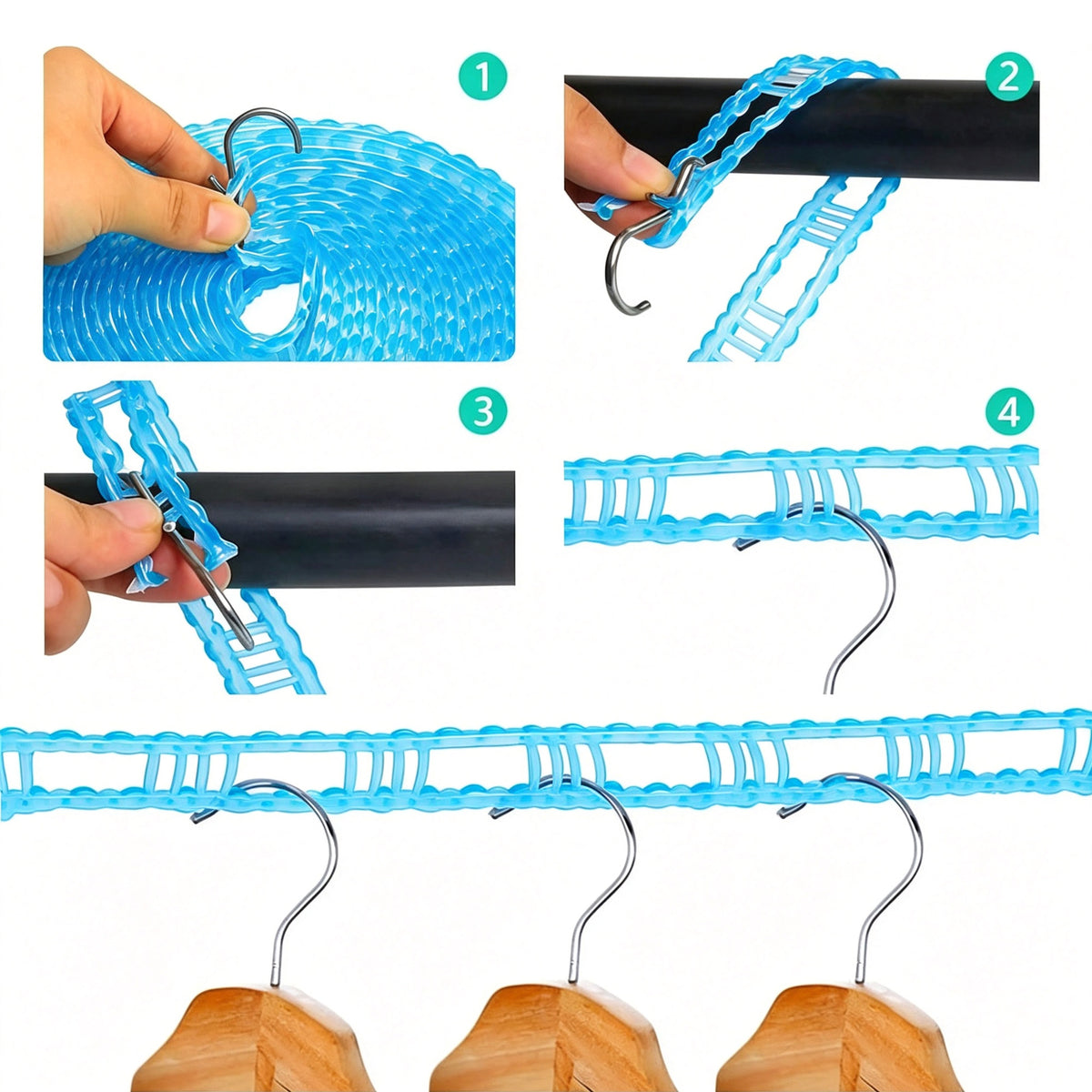 1
2
3
4