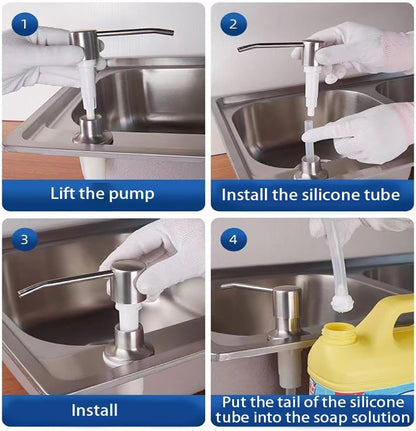 1

Lift the pump

2

Install the silicone tube

3

Install

4

Put the tail of the silicone tube into the soap solution