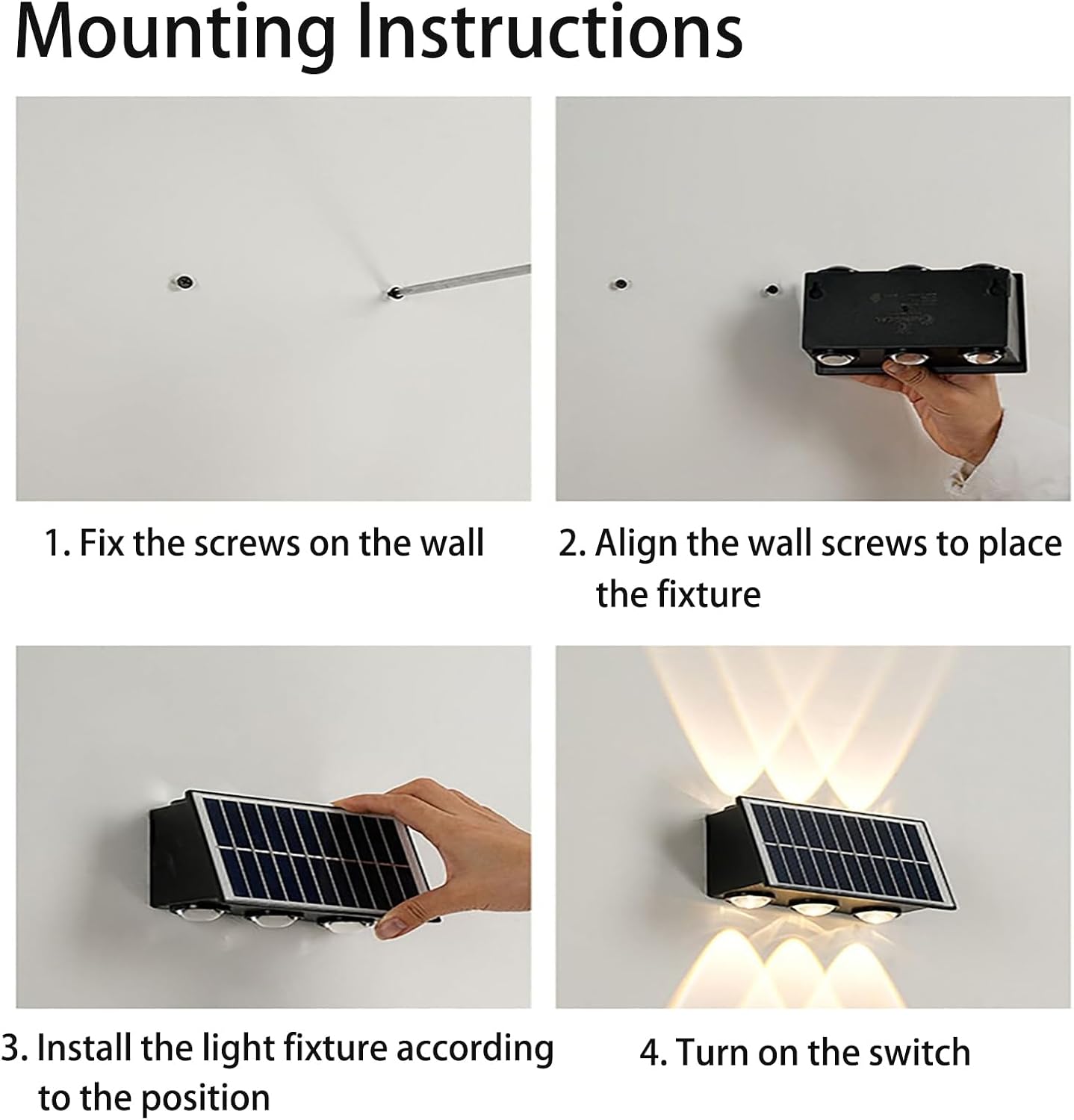 Mounting Instructions

1. Fix the screws on the wall

2. Align the wall screws to place the fixture

3. Install the light fixture according to the position

4. Turn on the switch