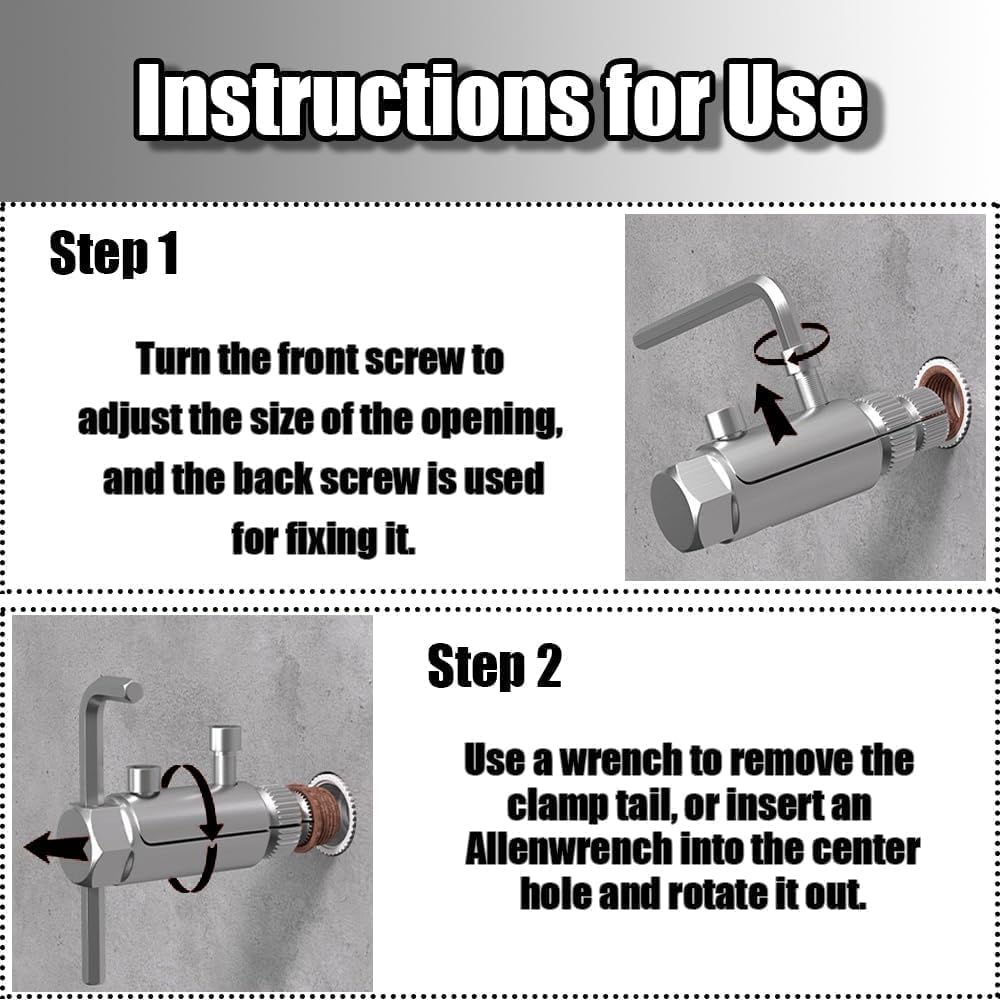 Instructions for Use

Step 1

Turn the front screw to adjust the size of the opening, and the back screw is used for fixing it.

Step 2

Use a wrench to remove the clamp tail, or insert an Allenwrench into the center hole and rotate it out.