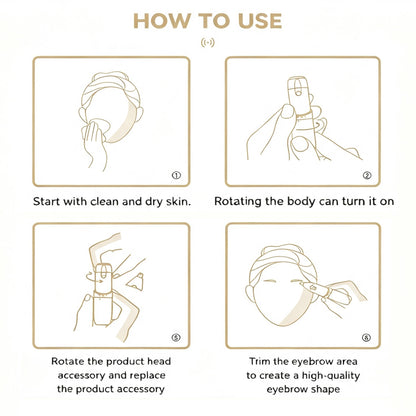 HOW TO USE

①

Start with clean and dry skin.

②

Rotating the body can turn it on

⑤

Rotate the product head accessory and replace the product accessory

⑥

Trim the eyebrow area to create a high-quality eyebrow shape