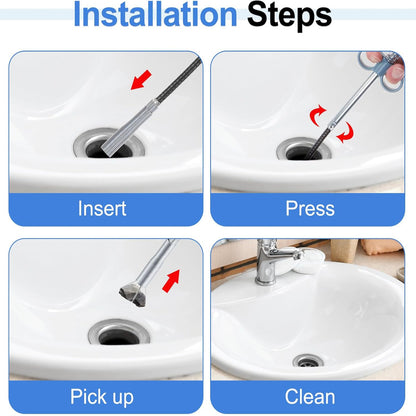 Installation Steps

Insert

Press

Pick up

Clean