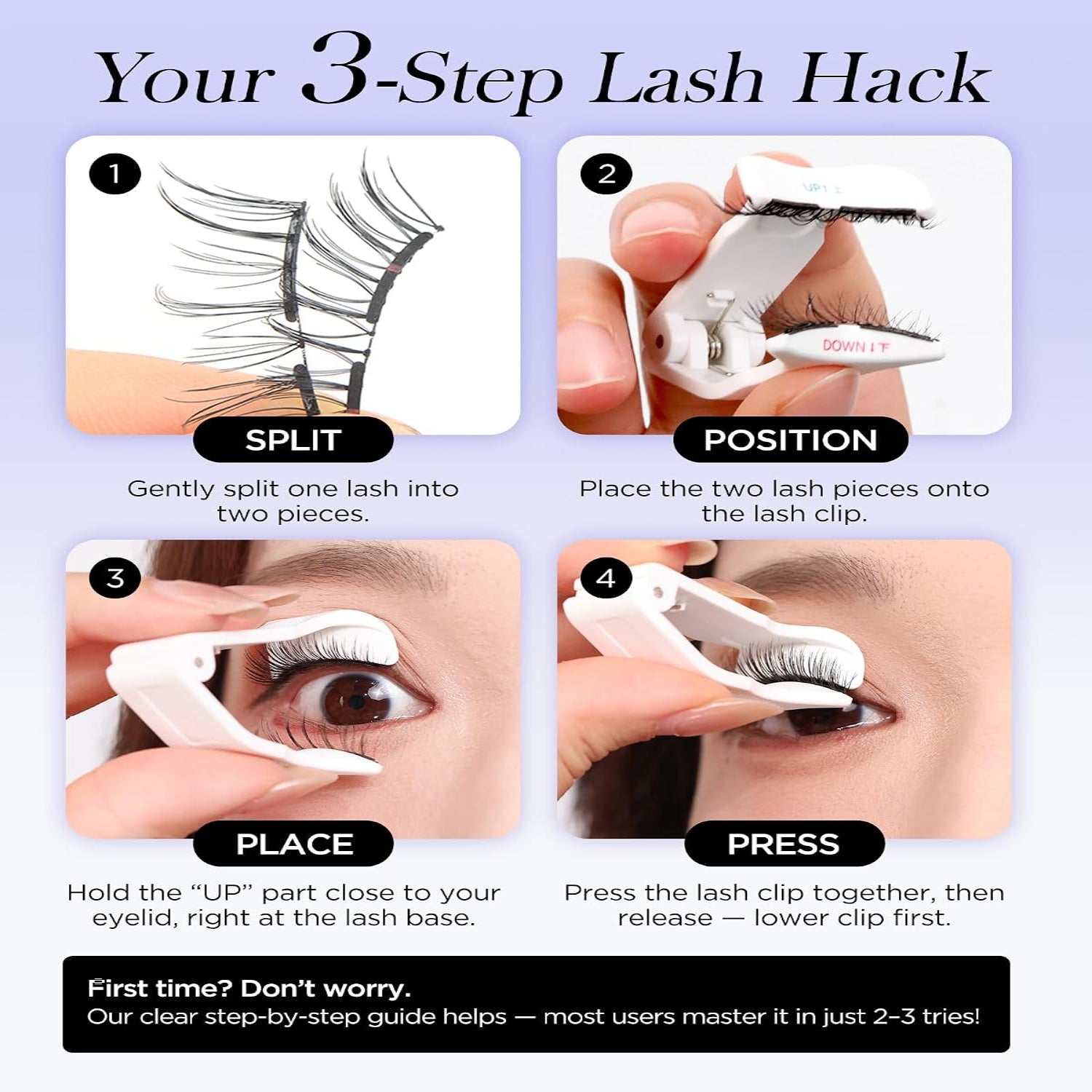 Your 3-Step Lash Hack

1

SPLIT

Gently split one lash into two pieces.

2

UP↑上

DOWN↓下

POSITION

Place the two lash pieces onto the lash clip.

3

PLACE

Hold the “UP” part close to your eyelid, right at the lash base.

4

PRESS

Press the lash clip together, then release — lower clip first.

First time? Don’t worry.
Our clear step-by-step guide helps — most users master it in just 2–3 tries!