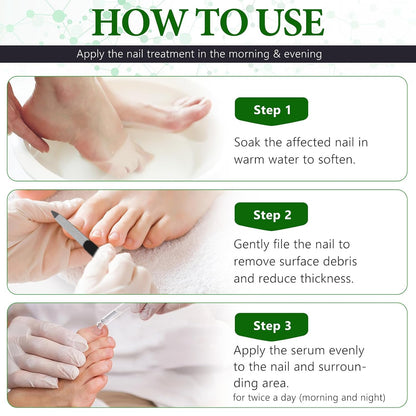 HOW TO USE

Apply the nail treatment in the morning & evening

Step 1

Soak the affected nail in warm water to soften.

Step 2

Gently file the nail to remove surface debris and reduce thickness.

Step 3

Apply the serum evenly to the nail and surrounding area.
for twice a day (morning and night)