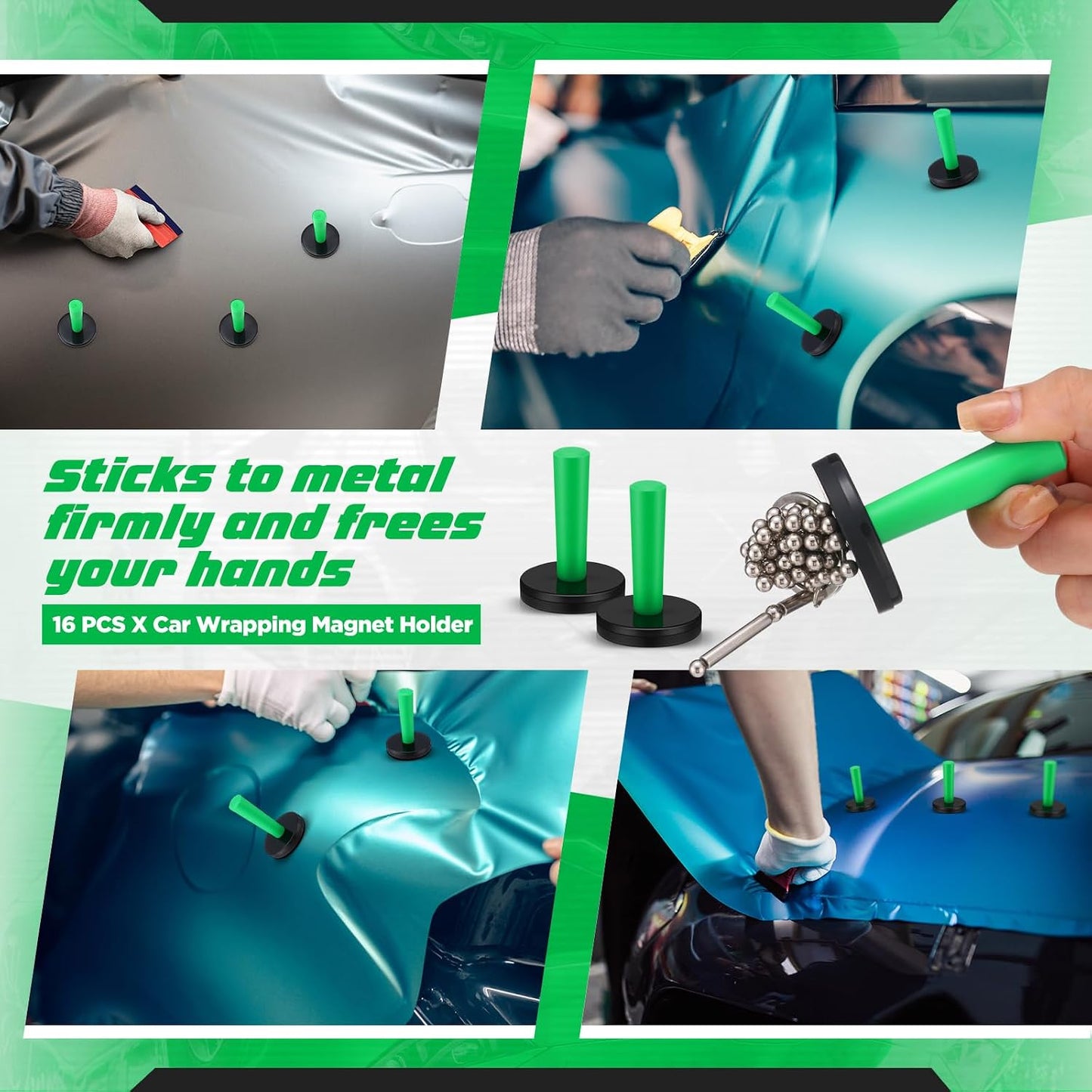 Sticks to metal firmly and frees your hands

16 PCS X Car Wrapping Magnet Holder