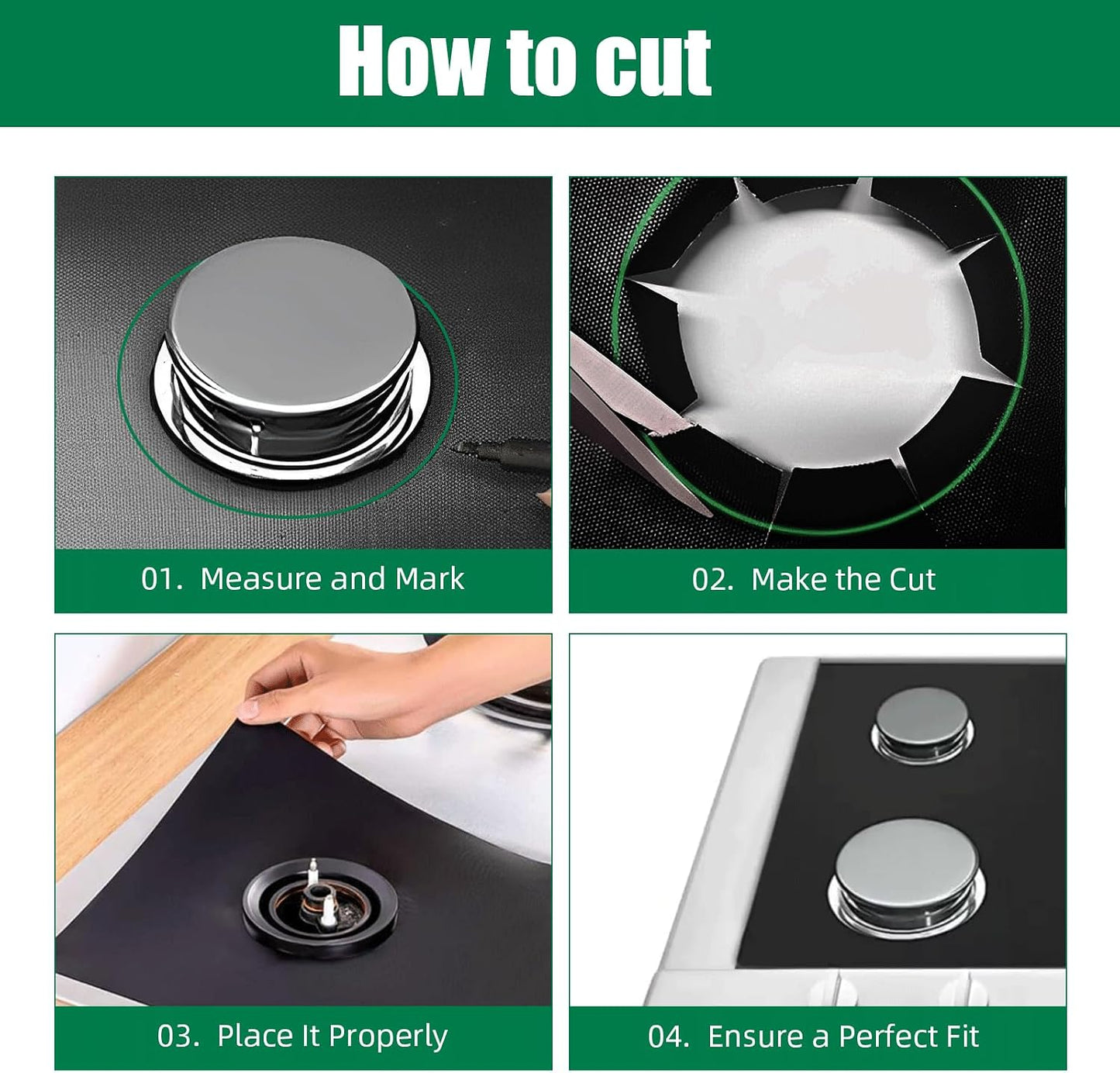 How to cut

01. Measure and Mark

02. Make the Cut

03. Place It Properly

04. Ensure a Perfect Fit