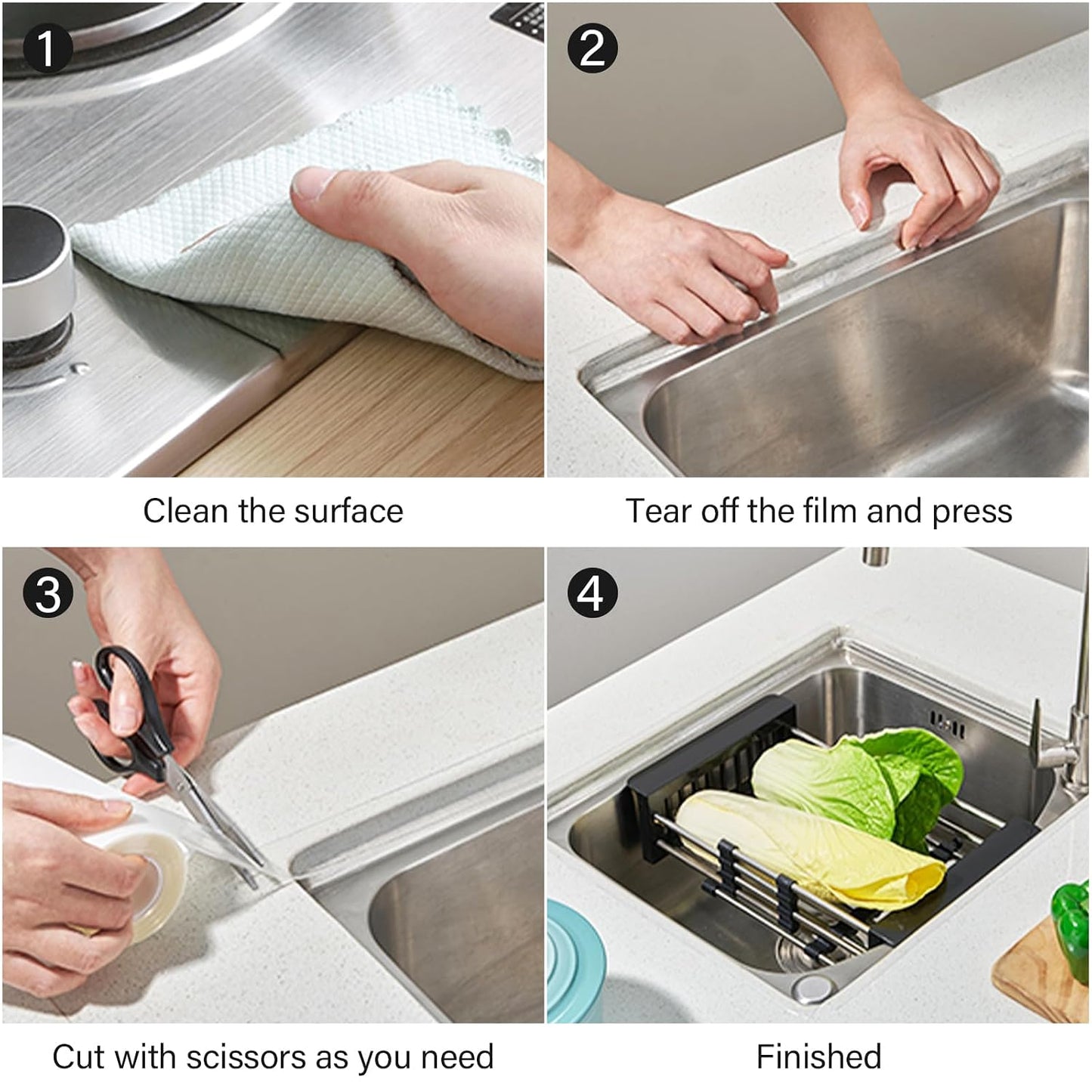 1

Clean the surface

2

Tear off the film and press

3

Cut with scissors as you need

4

Finished