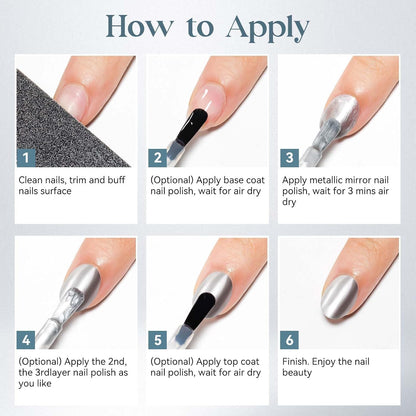 How to Apply

1

Clean nails, trim and buff nails surface

2

(Optional) Apply base coat nail polish, wait for air dry

3

Apply metallic mirror nail polish, wait for 3 mins air dry

4

(Optional) Apply the 2nd, the 3rdlayer nail polish as you like

5

(Optional) Apply top coat nail polish, wait for air dry

6

Finish. Enjoy the nail beauty