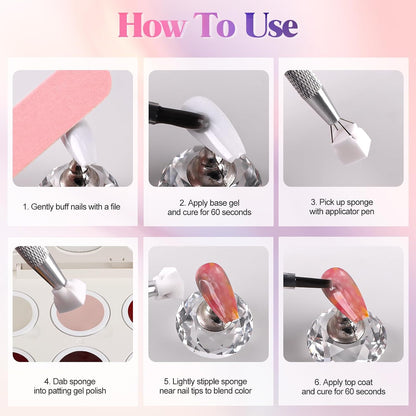 How To Use

1. Gently buff nails with a file

2. Apply base gel and cure for 60 seconds

3. Pick up sponge with applicator pen

4. Dab sponge into patting gel polish

5. Lightly stipple sponge near nail tips to blend color

6. Apply top coat and cure for 60 seconds