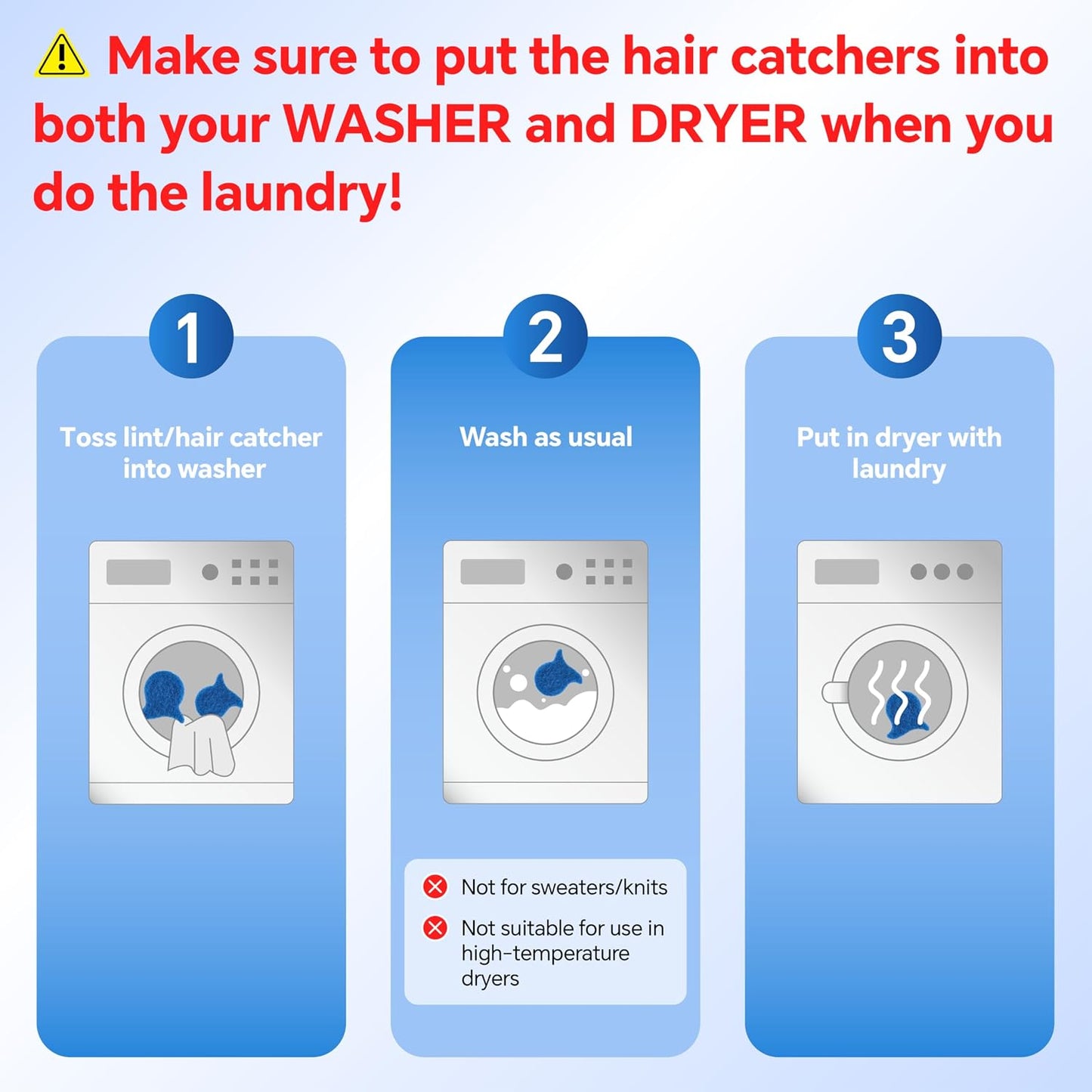 Make sure to put the hair catchers into both your WASHER and DRYER when you do the laundry!

1

Toss lint/hair catcher into washer

2

Wash as usual

Not for sweaters/knits

Not suitable for use in high-temperature dryers

3

Put in dryer with laundry