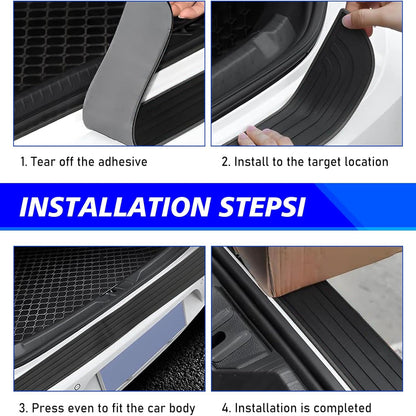 1. Tear off the adhesive

2. Install to the target location

INSTALLATION STEPSI

3. Press even to fit the car body

4. Installation is completed