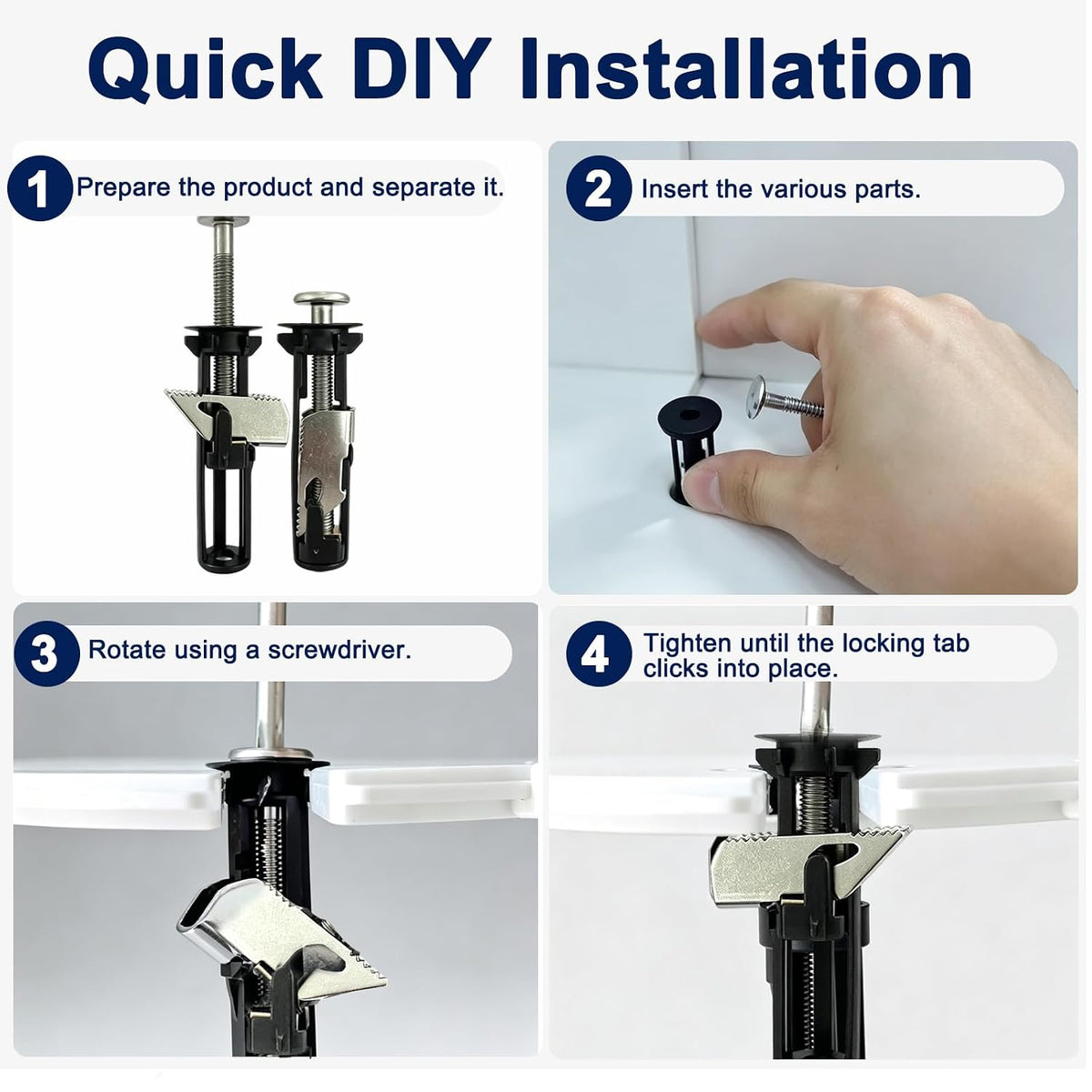 Quick DIY Installation

1 Prepare the product and separate it.

2 Insert the various parts.

3 Rotate using a screwdriver.

4 Tighten until the locking tab clicks into place.