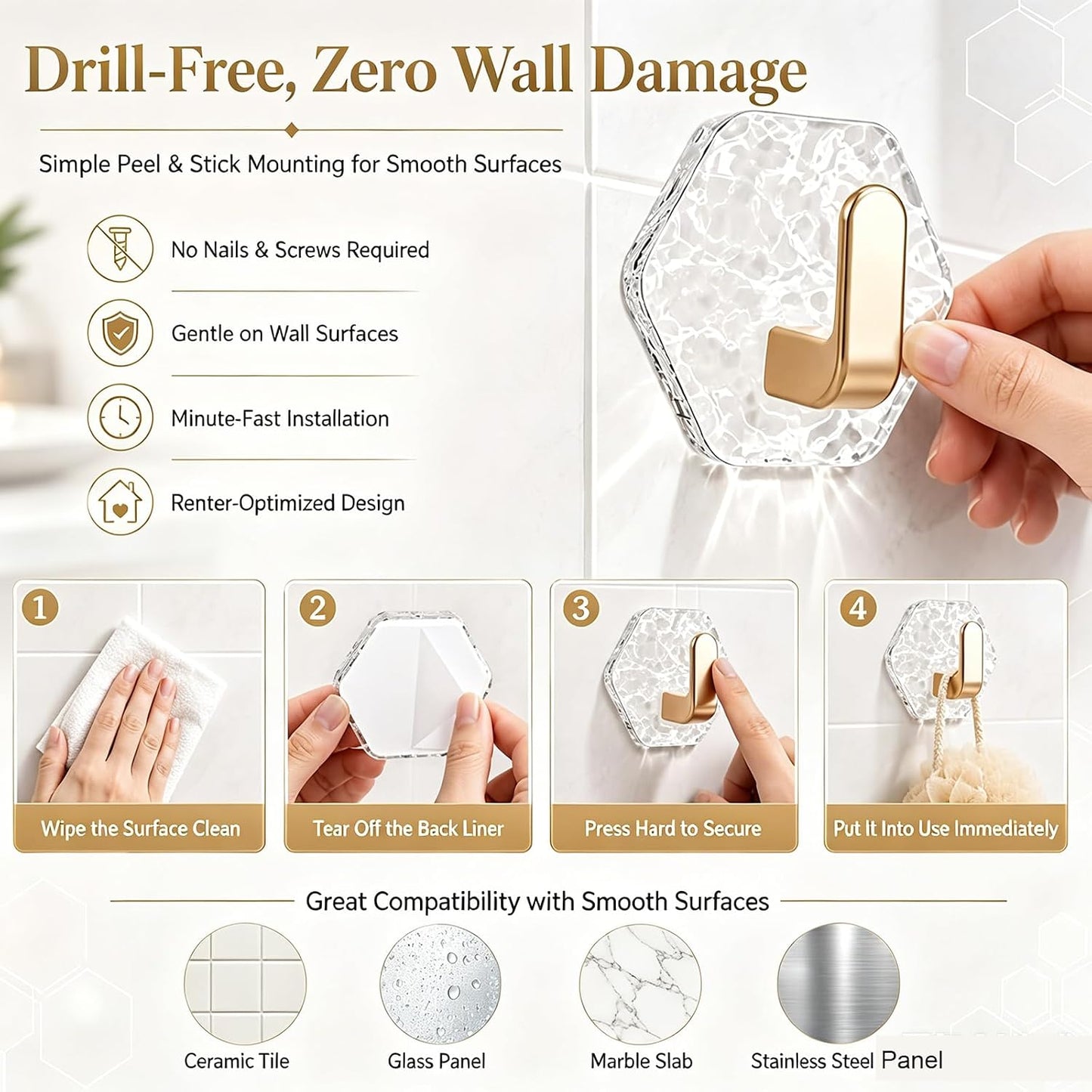 Drill-Free, Zero Wall Damage

Simple Peel & Stick Mounting for Smooth Surfaces

No Nails & Screws Required

Gentle on Wall Surfaces

Minute-Fast Installation

Renter-Optimized Design

1
Wipe the Surface Clean

2
Tear Off the Back Liner

3
Press Hard to Secure

4
Put It Into Use Immediately

Great Compatibility with Smooth Surfaces

Ceramic Tile

Glass Panel

Marble Slab

Stainless Steel Panel